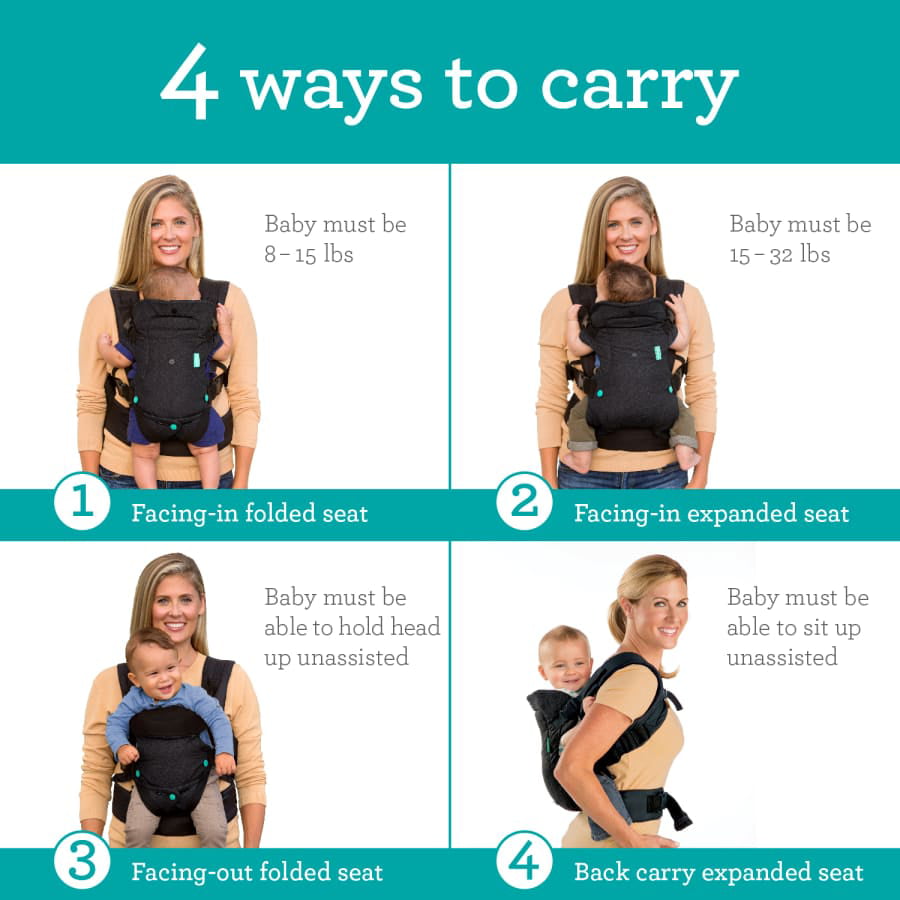 4 ways to carry

Baby must be 8 – 15 lbs

1 Facing-in folded seat

Baby must be 15 – 32 lbs

2 Facing-in expanded seat

Baby must be able to hold head up unassisted

3 Facing-out folded seat

Baby must be able to sit up unassisted

4 Back carry expanded seat