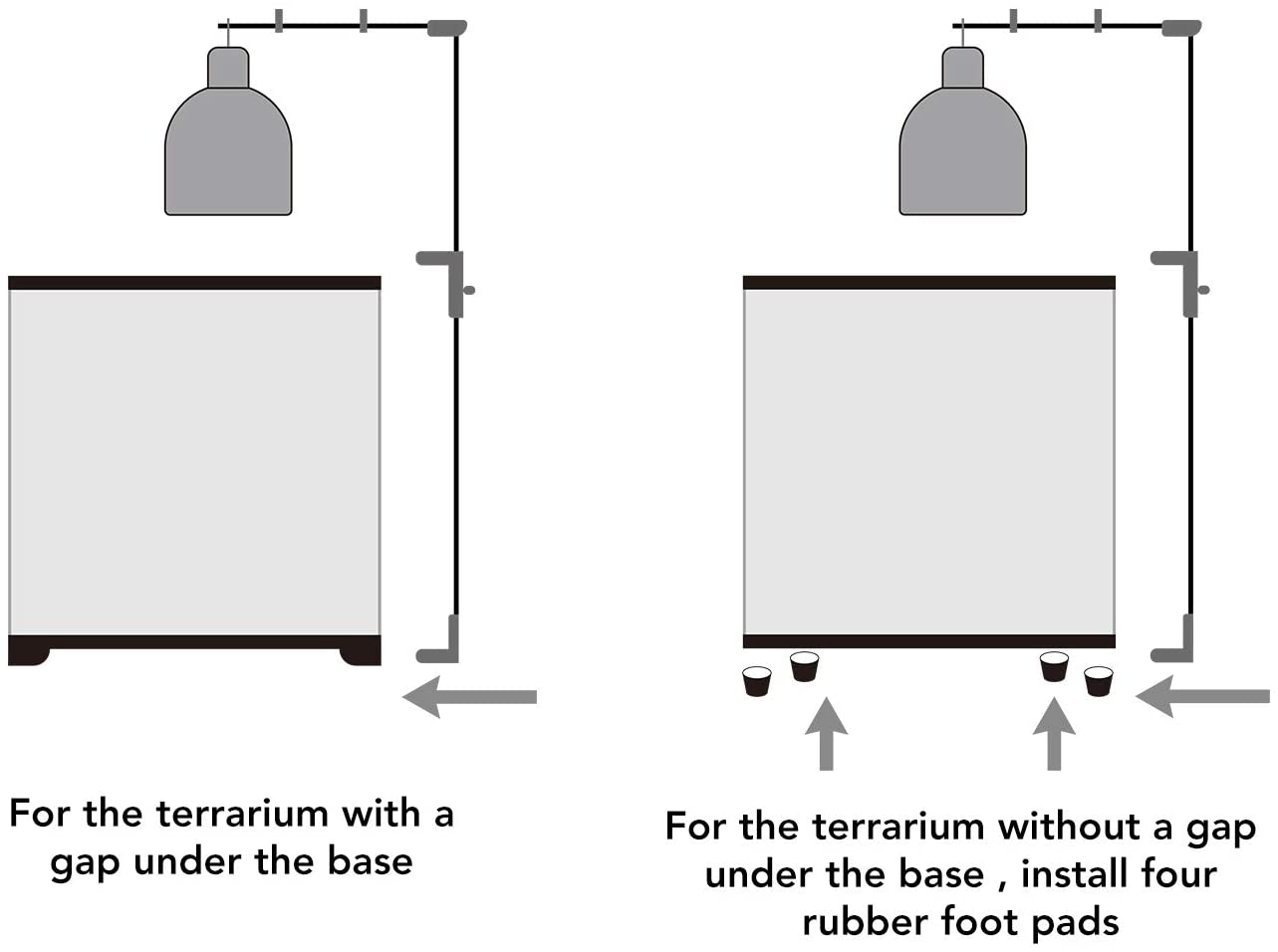 For the terrarium with a gap under the base

For the terrarium without a gap under the base , install four rubber foot pads