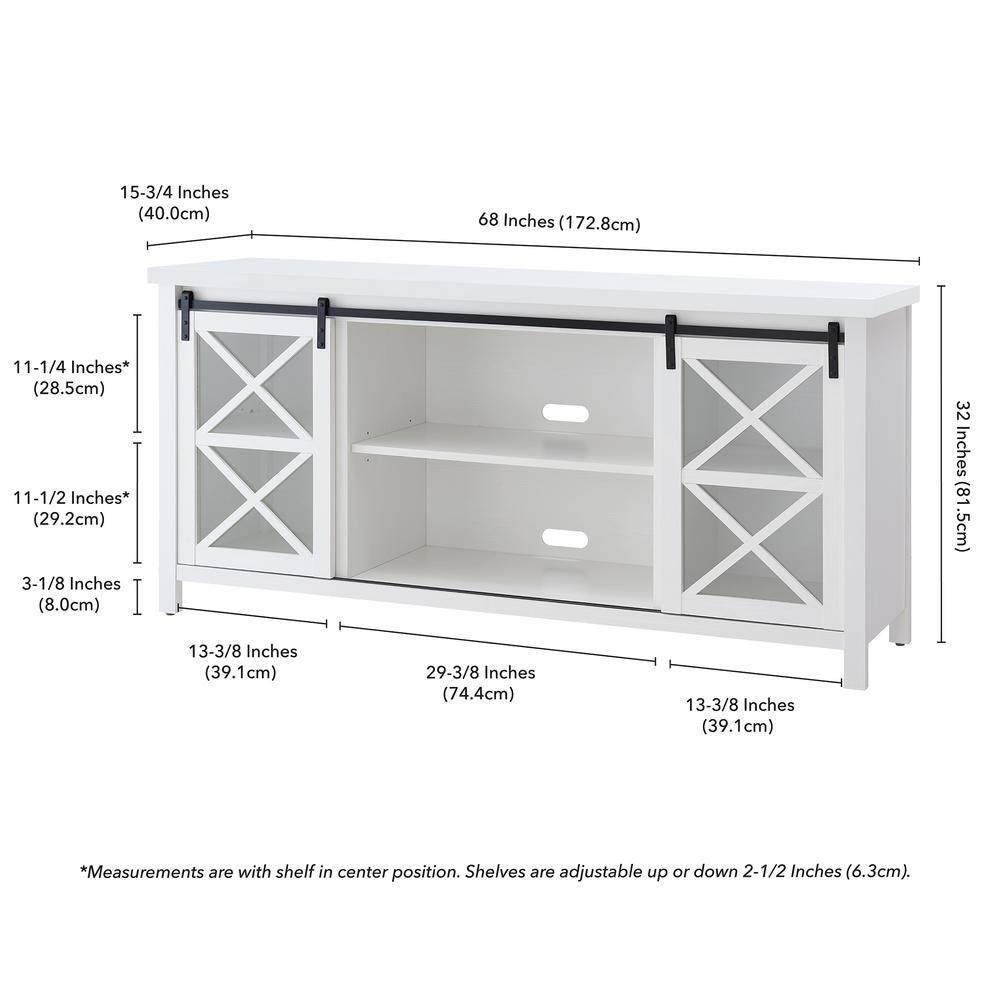 15-3/4 Inches
(40.0cm)

68 Inches (172.8cm)

11-1/4 Inches*
(28.5cm)

11-1/2 Inches*
(29.2cm)

3-1/8 Inches
(8.0cm)

32 Inches (81.5cm)

13-3/8 Inches
(39.1cm)

29-3/8 Inches
(74.4cm)

13-3/8 Inches
(39.1cm)

*Measurements are with shelf in center position. Shelves are adjustable up or down 2-1/2 Inches (6.3cm).