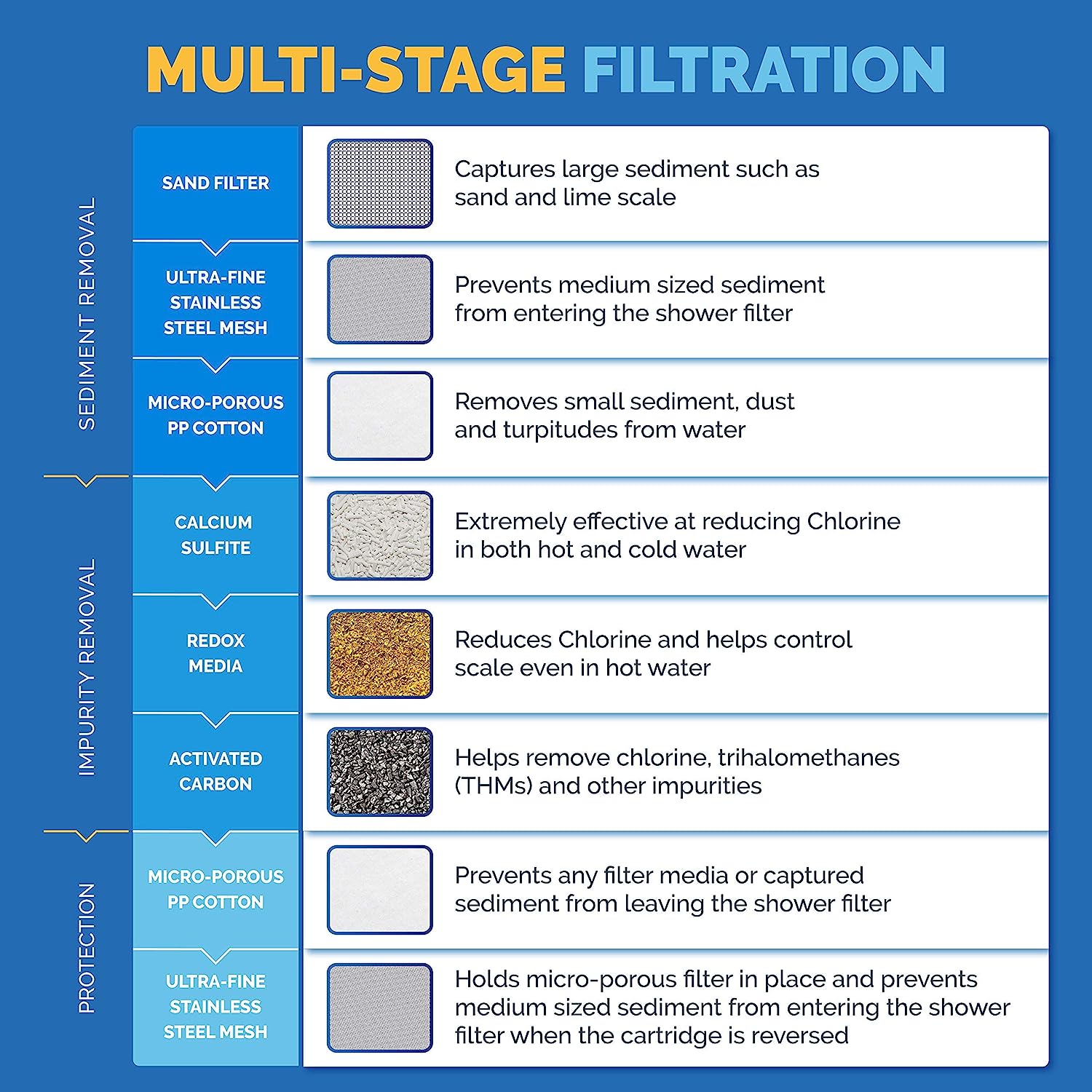 MULTI-STAGE FILTRATION

SEDIMENT REMOVAL

SAND FILTER

Captures large sediment such as sand and lime scale

ULTRA-FINE STAINLESS STEEL MESH

Prevents medium sized sediment from entering the shower filter

MICRO-POROUS PP COTTON

Removes small sediment, dust and turpitudes from water

IMPURITY REMOVAL

CALCIUM SULFITE

Extremely effective at reducing Chlorine in both hot and cold water

REDOX MEDIA

Reduces Chlorine and helps control scale even in hot water

ACTIVATED CARBON

Helps remove chlorine, trihalomethanes (THMs) and other impurities

PROTECTION

MICRO-POROUS PP COTTON

Prevents any filter media or captured sediment from leaving the shower filter

ULTRA-FINE STAINLESS STEEL MESH

Holds micro-porous filter in place and prevents medium sized sediment from entering the shower filter when the cartridge is reversed