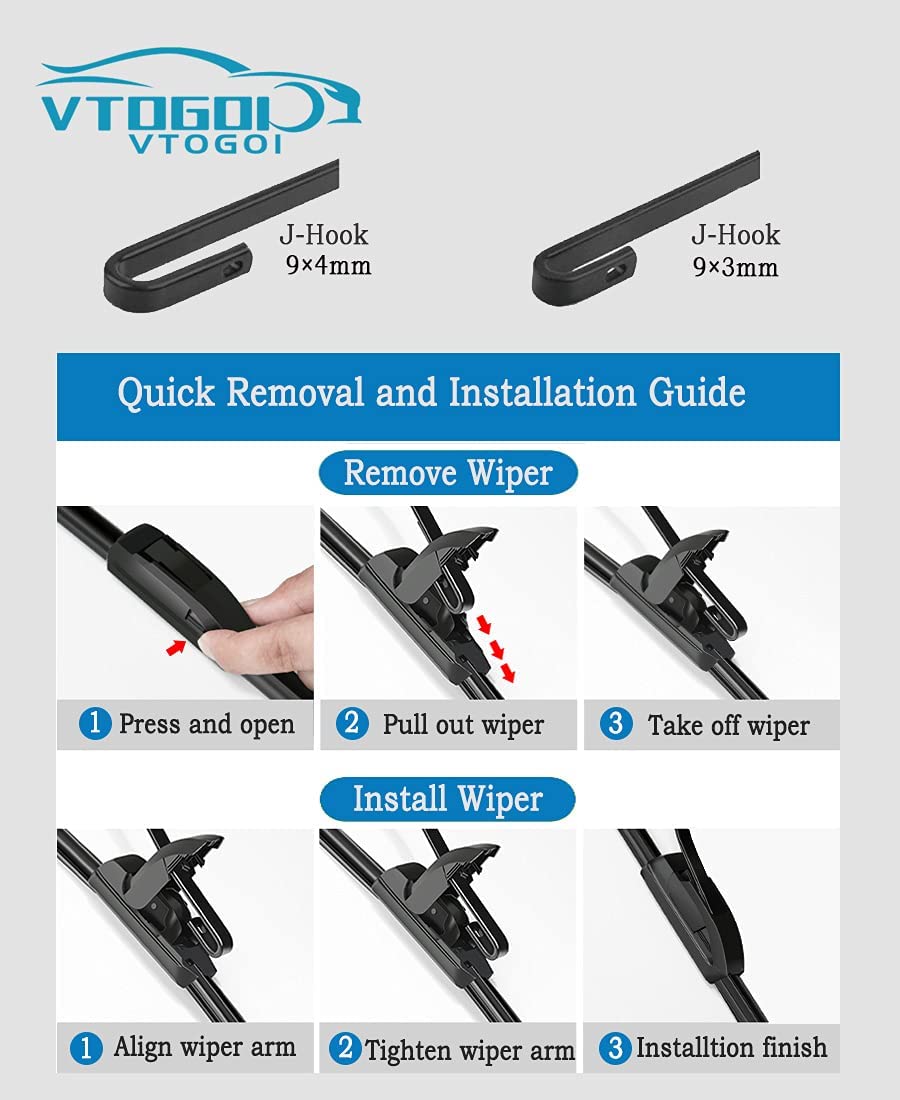 VTOGOI
VTOGOI

J-Hook
9×4mm

J-Hook
9×3mm

Quick Removal and Installation Guide

Remove Wiper

1 Press and open

2 Pull out wiper

3 Take off wiper

Install Wiper

1 Align wiper arm

2 Tighten wiper arm

3 Installtion finish