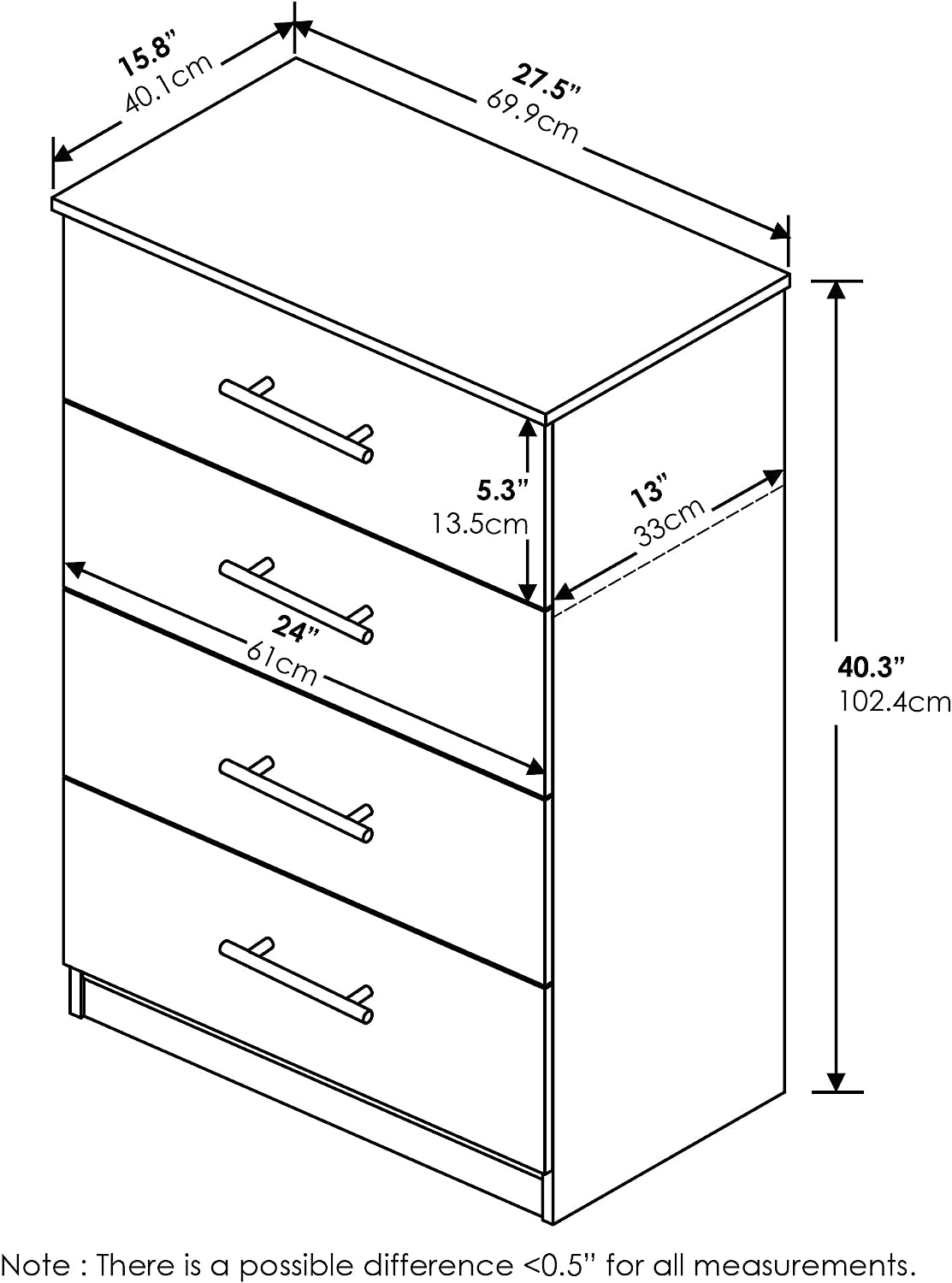 15.8”
40.1cm

27.5”
69.9cm

5.3”
13.5cm

13”
33cm

24”
61cm

40.3”
102.4cm

Note : There is a possible difference <0.5” for all measurements.