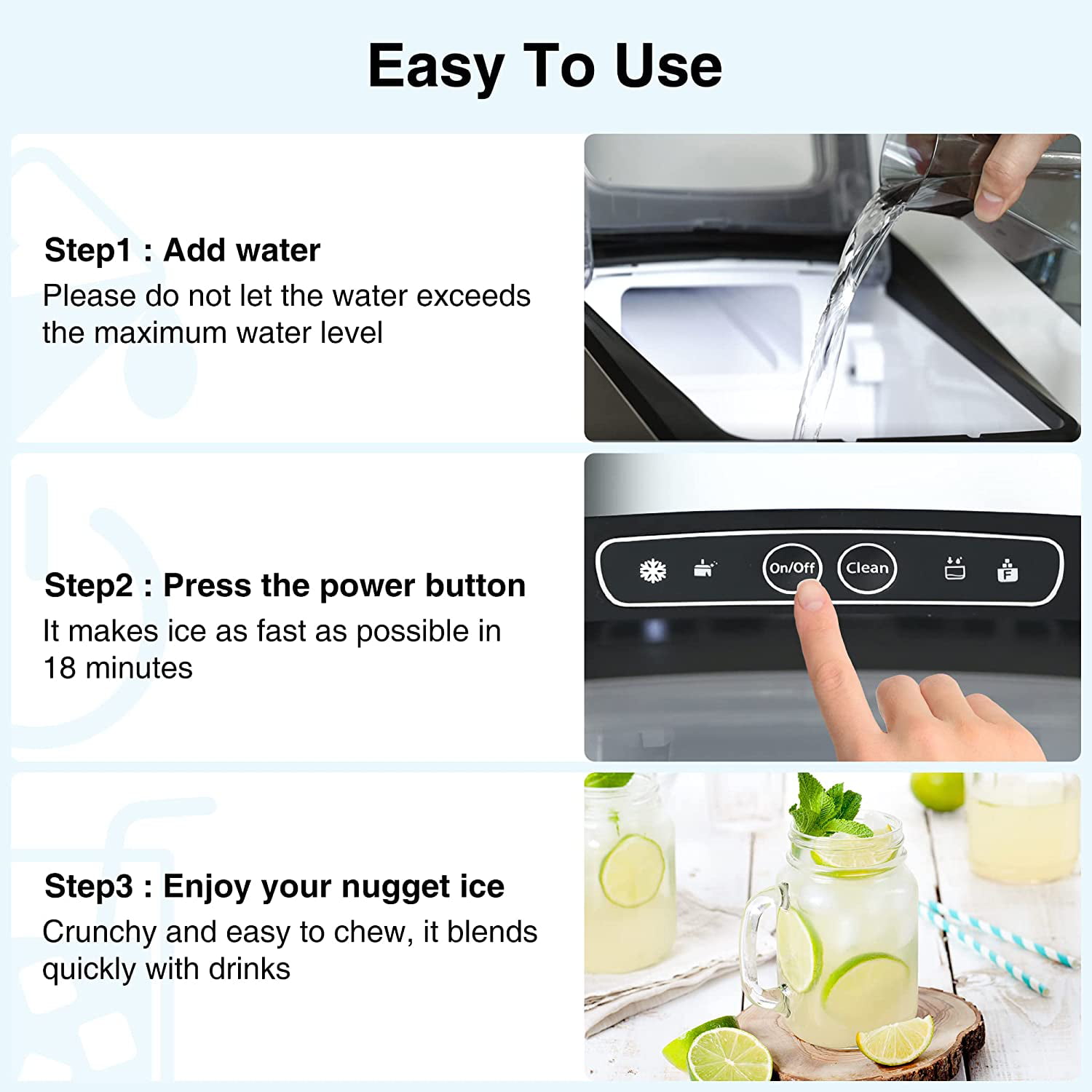 Easy To Use

Step1 : Add water
Please do not let the water exceeds the maximum water level

Step2 : Press the power button
It makes ice as fast as possible in 18 minutes

On/Off
Clean
F

Step3 : Enjoy your nugget ice
Crunchy and easy to chew, it blends quickly with drinks