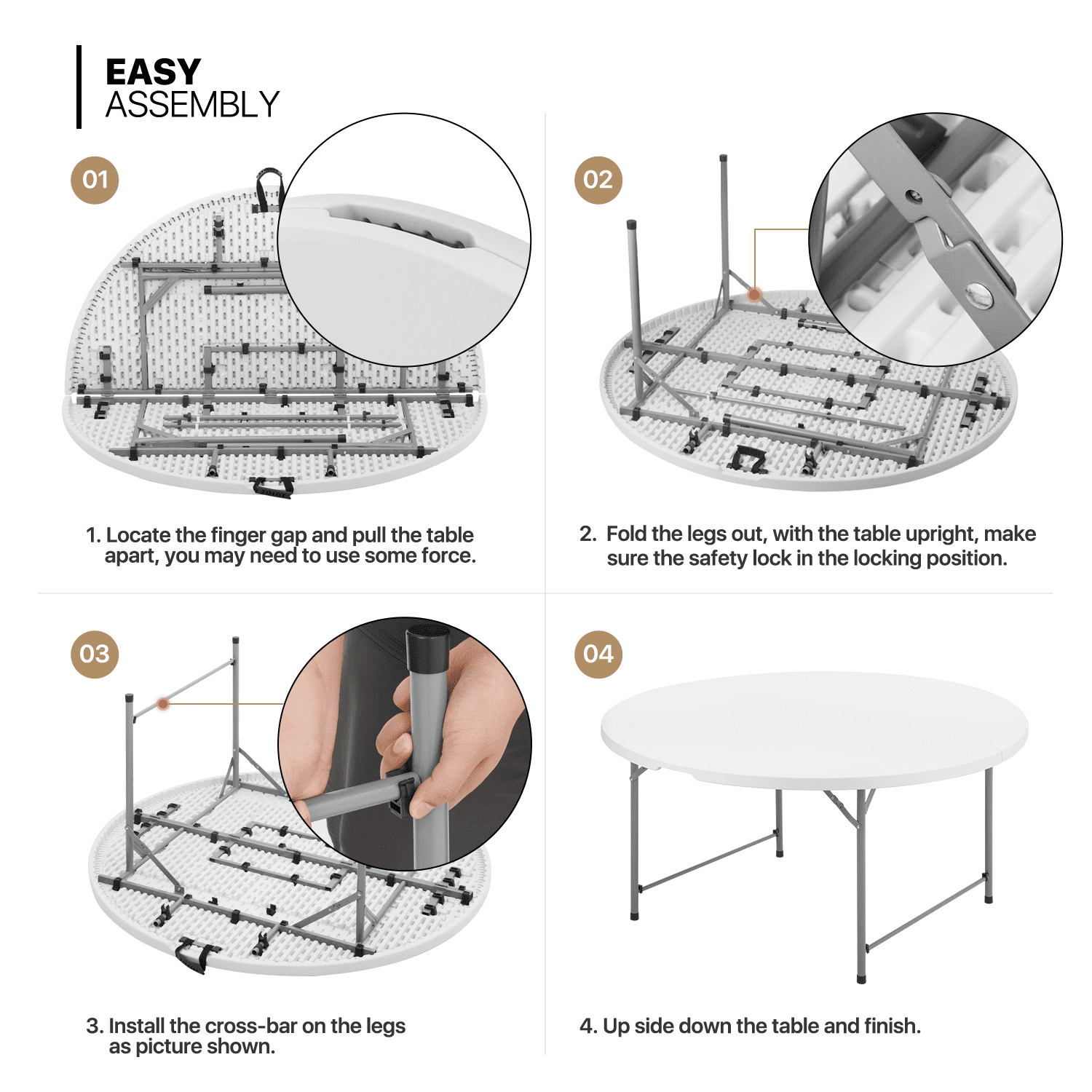 EASY
ASSEMBLY

01

1. Locate the finger gap and pull the table apart, you may need to use some force.

02

2. Fold the legs out, with the table upright, make sure the safety lock in the locking position.

03

3. Install the cross-bar on the legs as picture shown.

04

4. Up side down the table and finish.