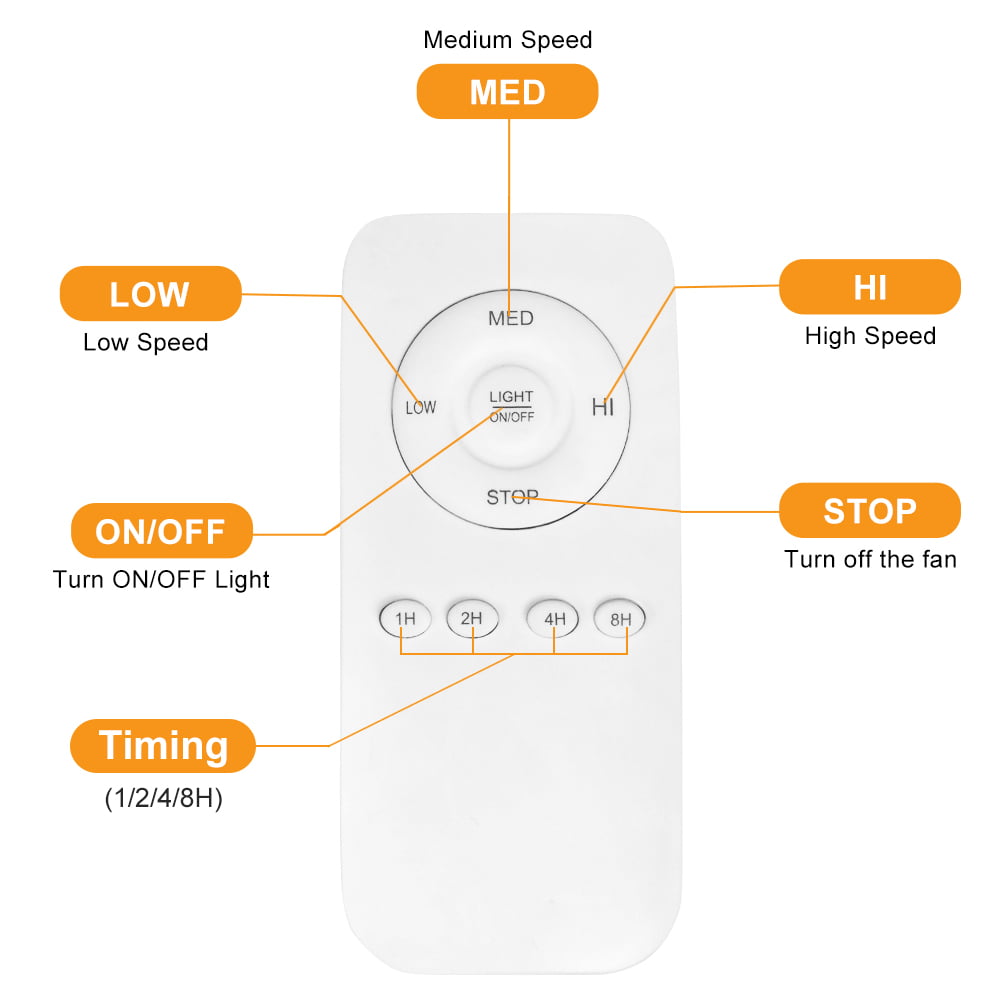 Medium Speed

MED

LOW

Low Speed

HI

High Speed

MED

LOW

LIGHT
ON/OFF

HI

STOP

ON/OFF

Turn ON/OFF Light

STOP

Turn off the fan

1H 2H 4H 8H

Timing

(1/2/4/8H)