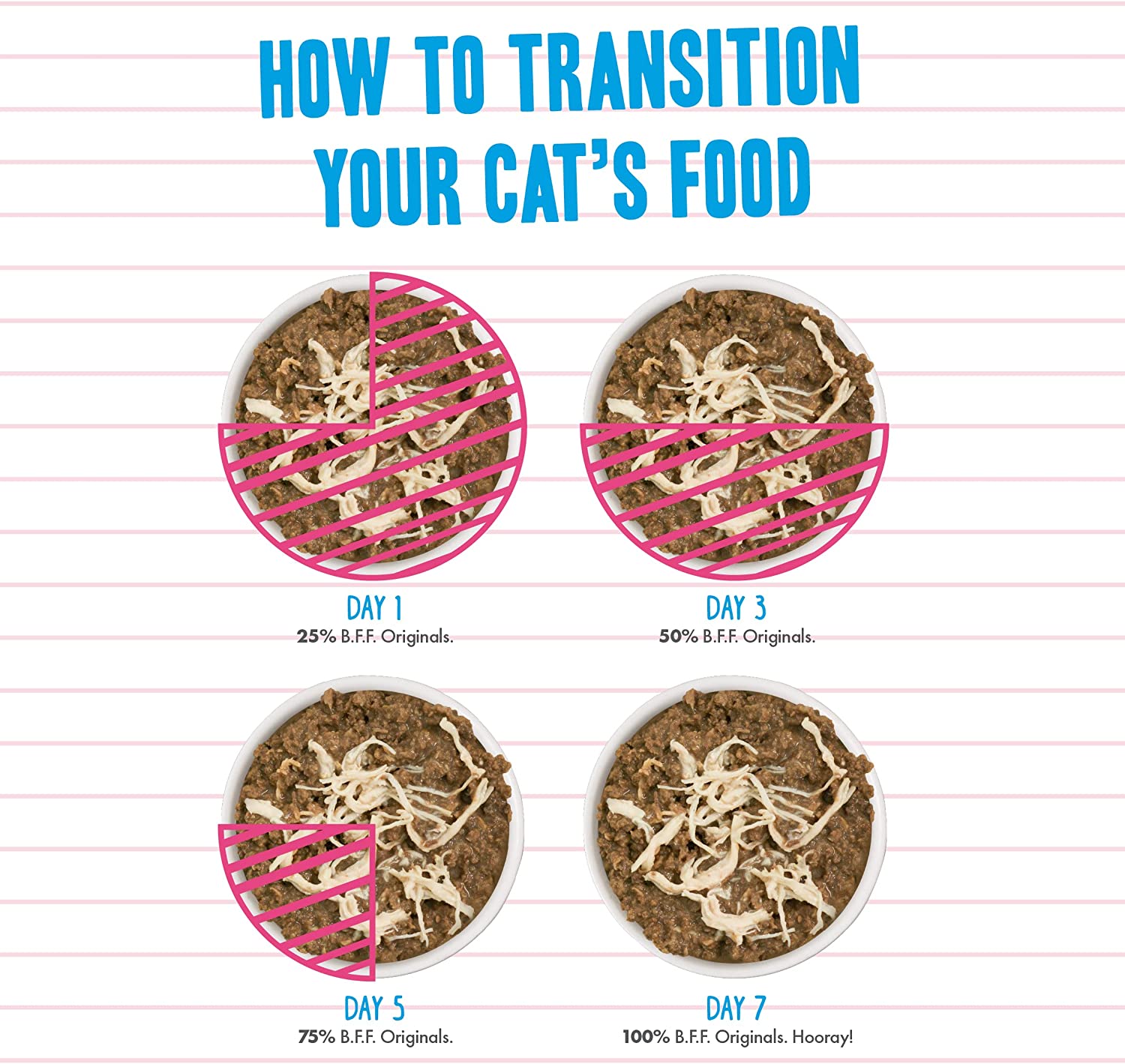 HOW TO TRANSITION YOUR CAT'S FOOD

DAY 1
25% B.F.F. Originals.

DAY 3
50% B.F.F. Originals.

DAY 5
75% B.F.F. Originals.

DAY 7
100% B.F.F. Originals. Hooray!