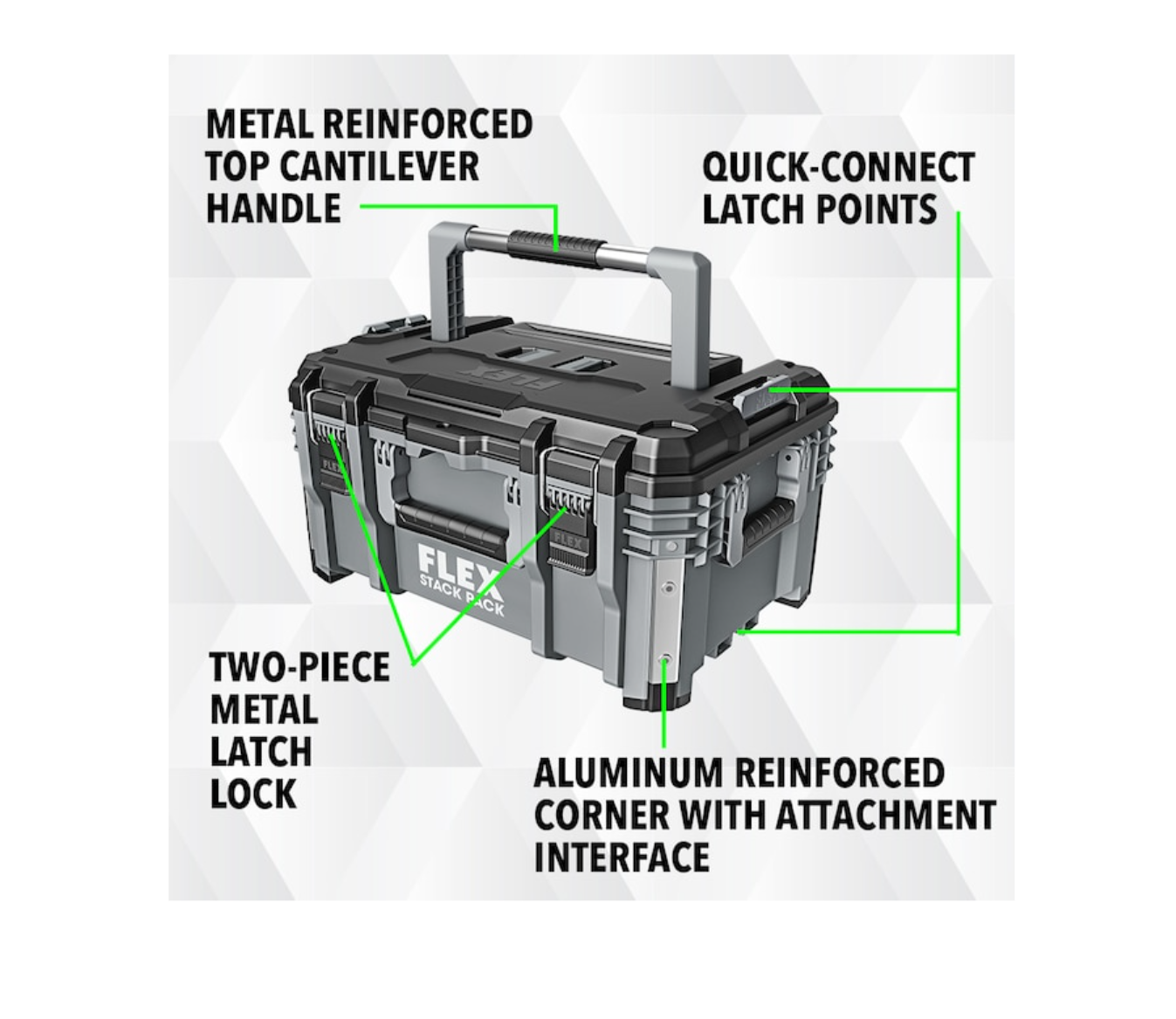 METAL REINFORCED TOP CANTILEVER HANDLE

QUICK-CONNECT LATCH POINTS

FLEX

FLEX

FLEX

FLEX STACK PACK

TWO-PIECE METAL LATCH LOCK

ALUMINUM REINFORCED CORNER WITH ATTACHMENT INTERFACE