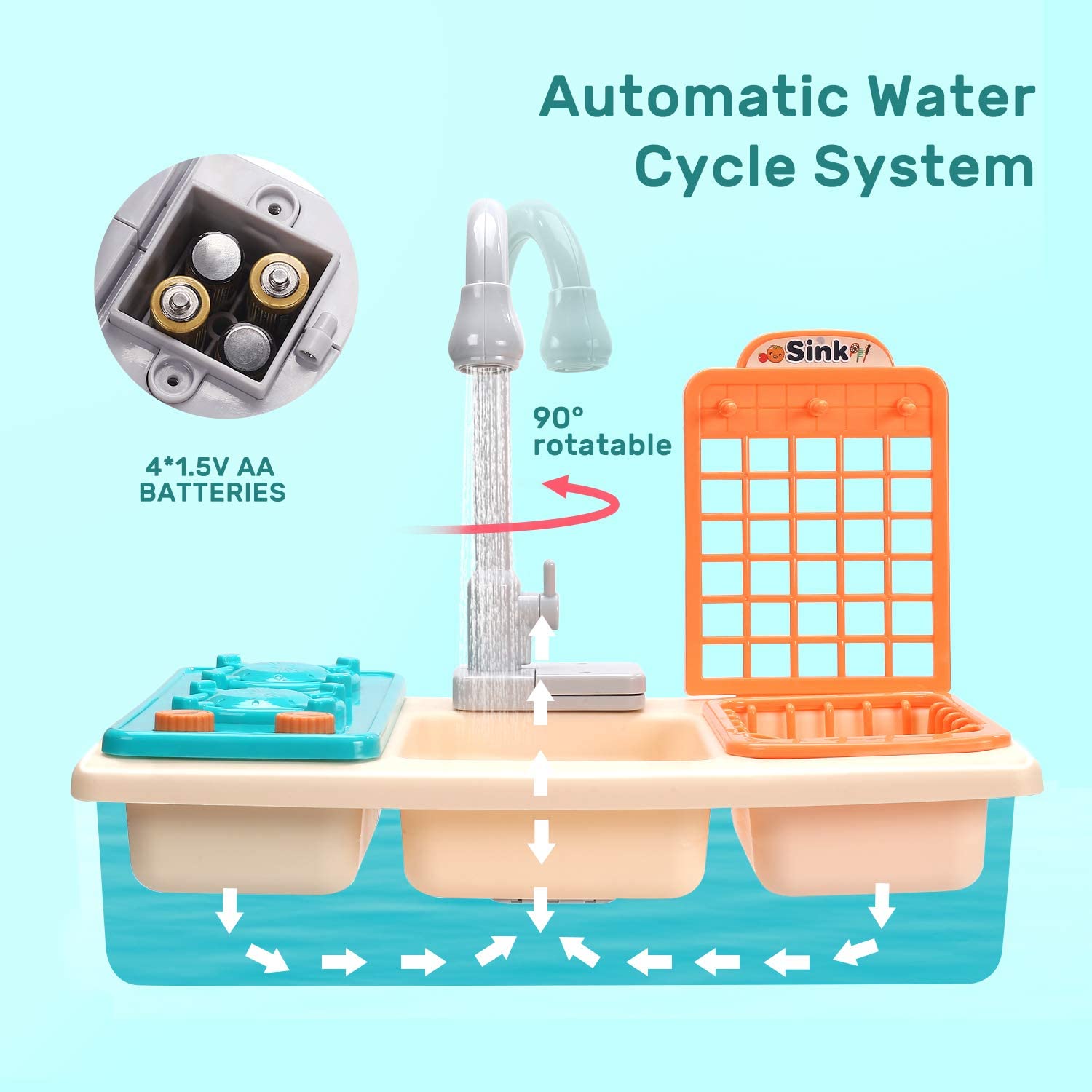 Automatic Water Cycle System

4*1.5V AA BATTERIES

90° rotatable

Sink