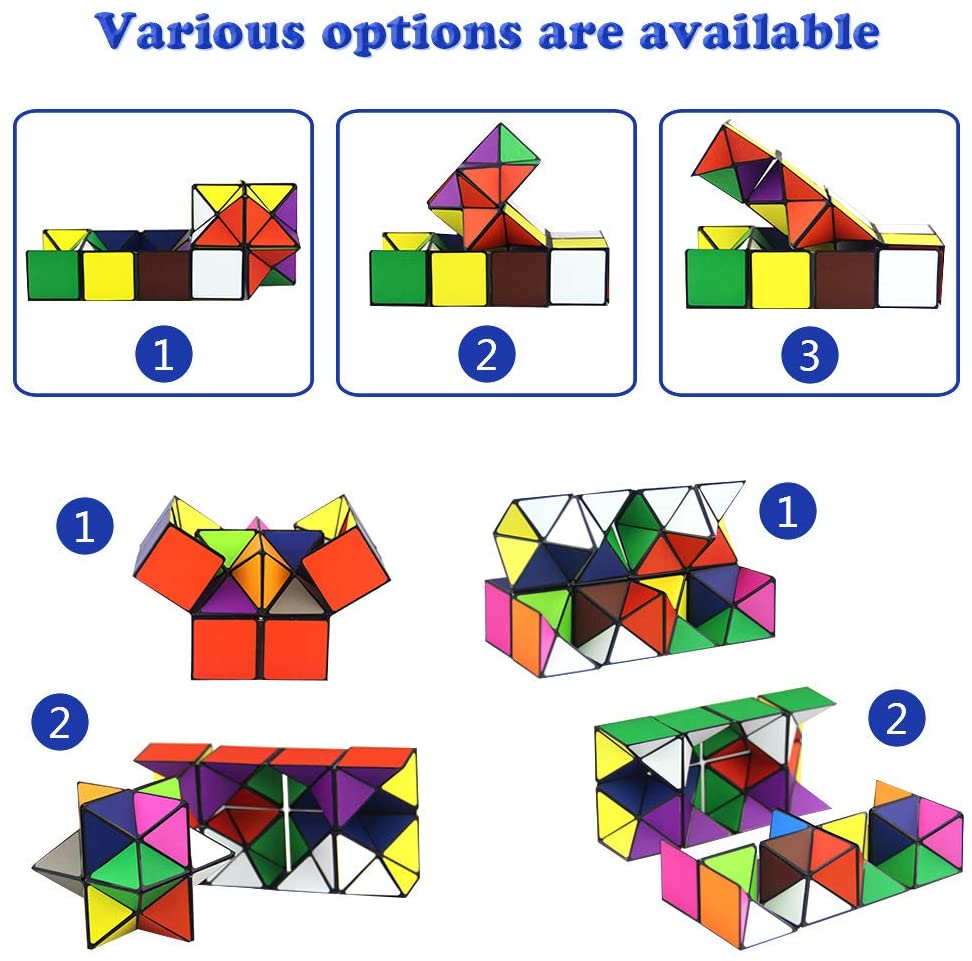 Various options are available

1

2

3

1

1

2

2