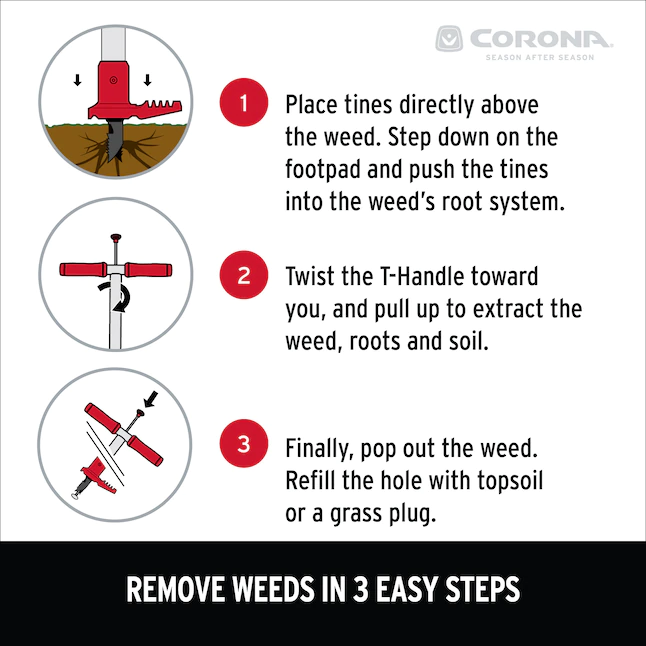 CORONA
SEASON AFTER SEASON

1 Place tines directly above the weed. Step down on the footpad and push the tines into the weed's root system.

2 Twist the T-Handle toward you, and pull up to extract the weed, roots and soil.

3 Finally, pop out the weed. Refill the hole with topsoil or a grass plug.

REMOVE WEEDS IN 3 EASY STEPS