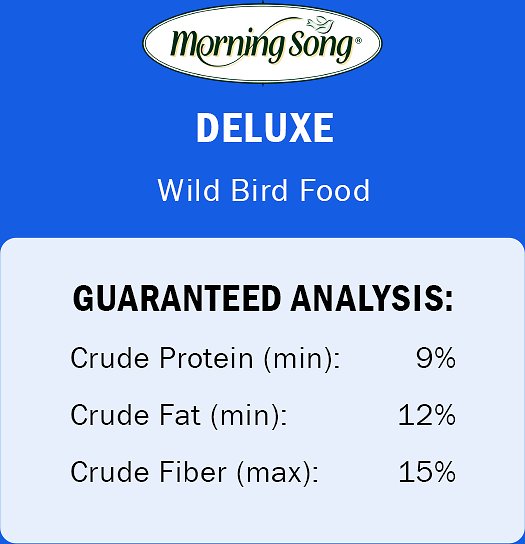 Morning Song®

DELUXE

Wild Bird Food

GUARANTEED ANALYSIS:

Crude Protein (min): 9%

Crude Fat (min): 12%

Crude Fiber (max): 15%