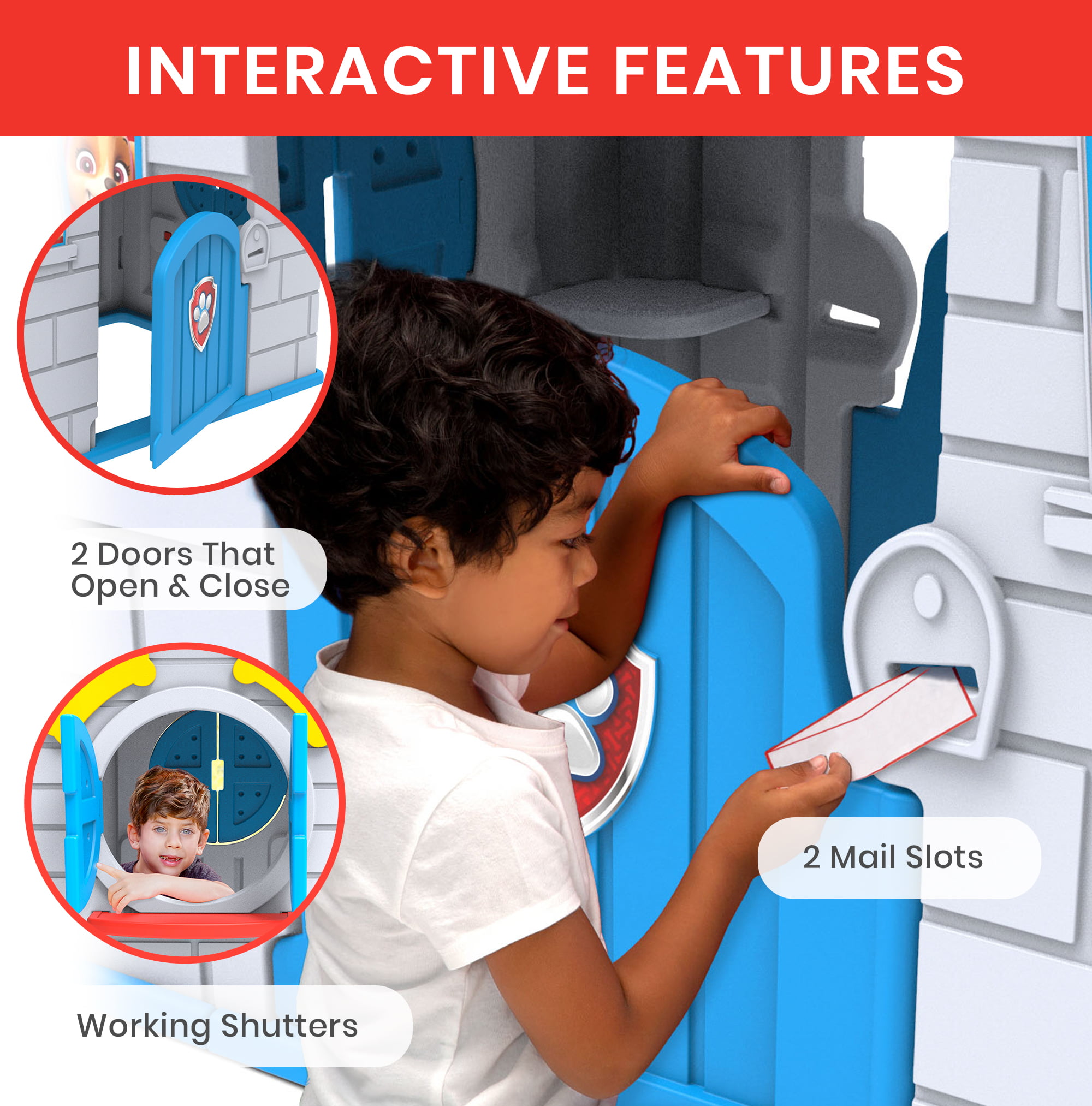 INTERACTIVE FEATURES

2 Doors That Open & Close

2 Mail Slots

Working Shutters