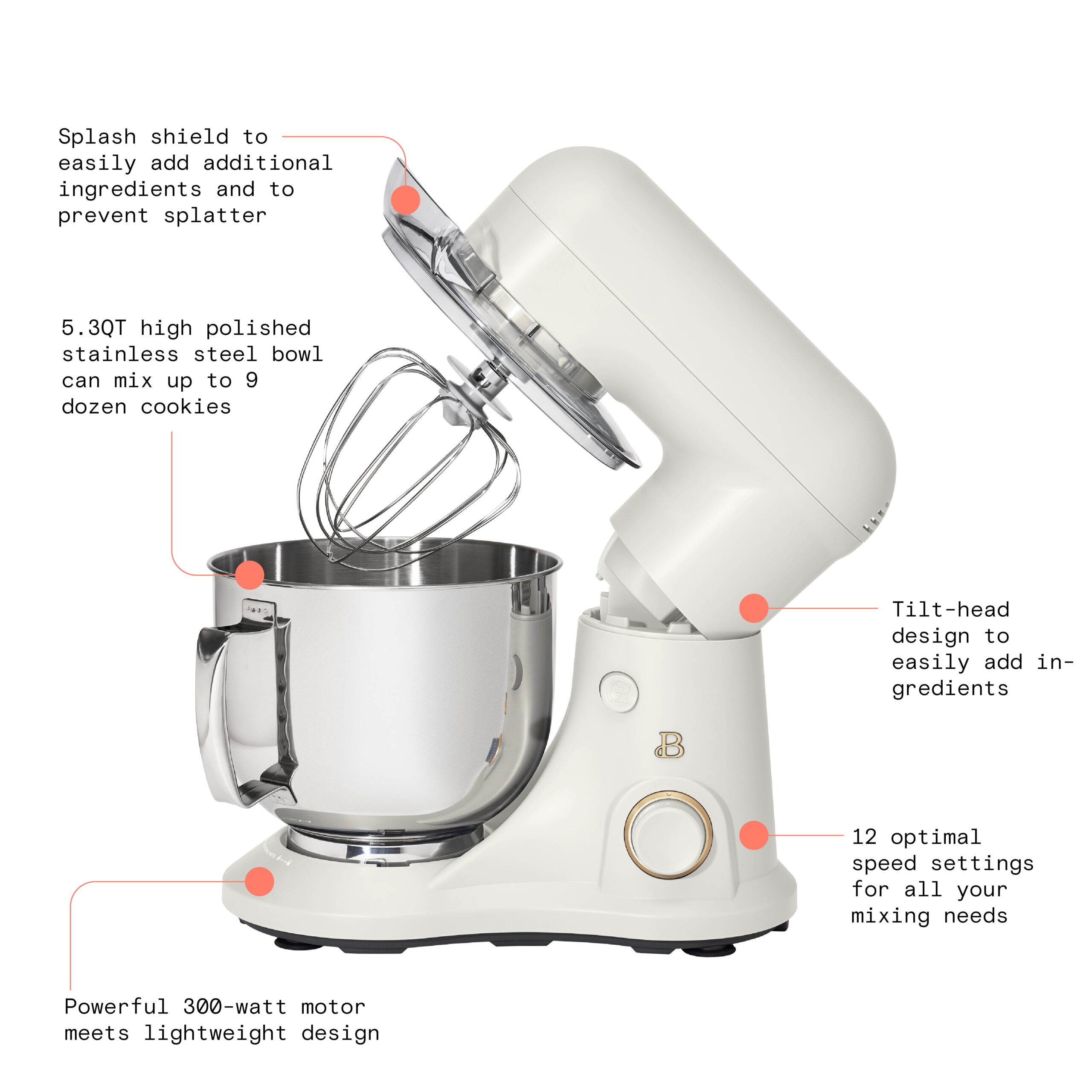 Splash shield to easily add additional ingredients and to prevent splatter

5.3QT high polished stainless steel bowl can mix up to 9 dozen cookies

Tilt-head design to easily add ingredients

B

12 optimal speed settings for all your mixing needs

Powerful 300-watt motor meets lightweight design