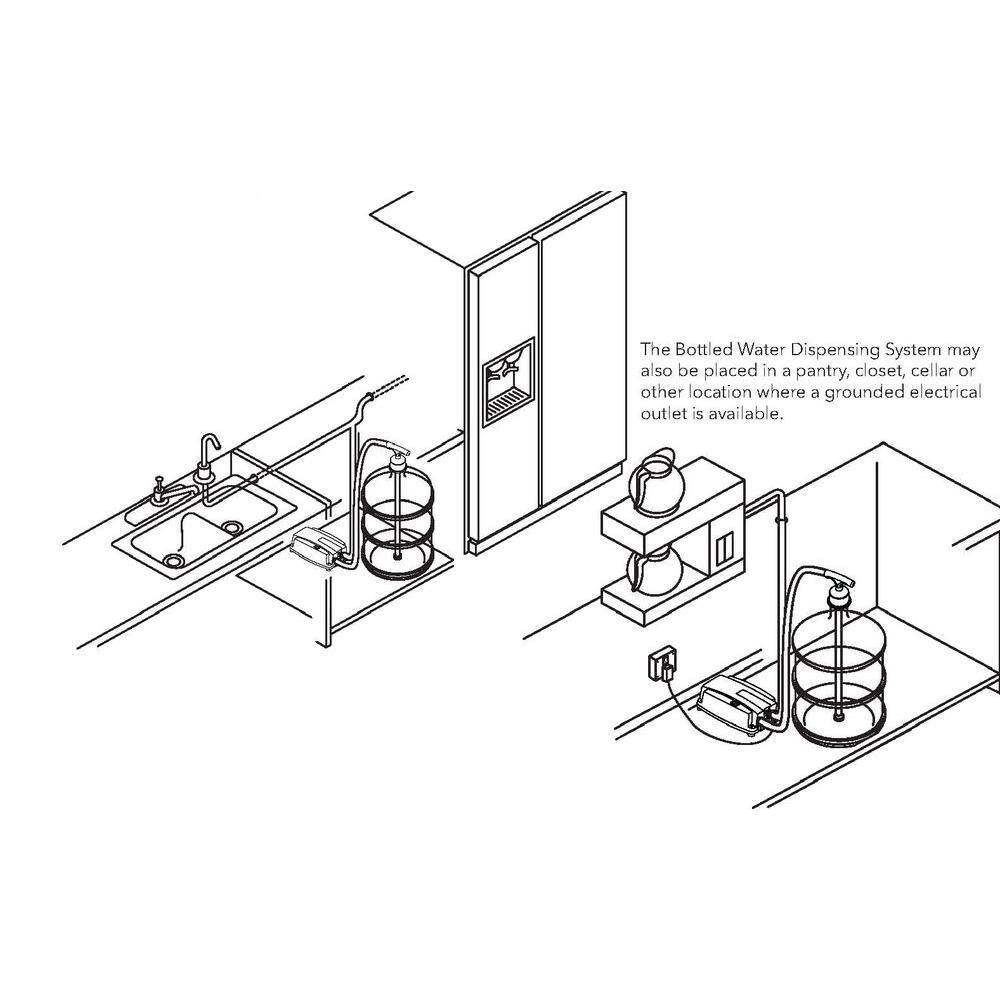 The Bottled Water Dispensing System may also be placed in a pantry, closet, cellar or other location where a grounded electrical outlet is available.