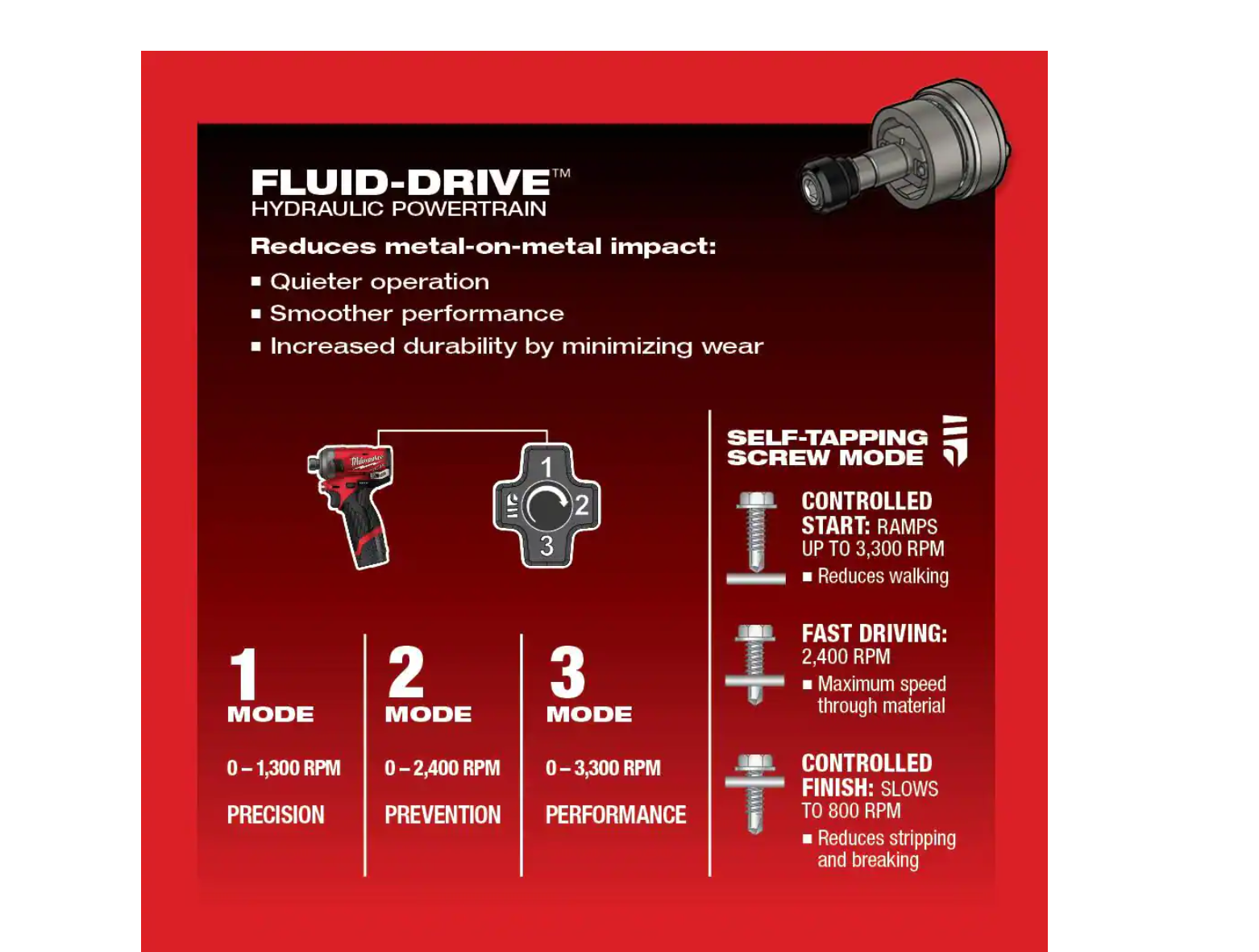 FLUID-DRIVE™
HYDRAULIC POWERTRAIN

Reduces metal-on-metal impact:
▪ Quieter operation
▪ Smoother performance
▪ Increased durability by minimizing wear

Milwaukee

1
2
3

1 MODE
0 – 1,300 RPM
PRECISION

2 MODE
0 – 2,400 RPM
PREVENTION

3 MODE
0 – 3,300 RPM
PERFORMANCE

SELF-TAPPING SCREW MODE

CONTROLLED START: RAMPS UP TO 3,300 RPM
▪ Reduces walking

FAST DRIVING: 2,400 RPM
▪ Maximum speed through material

CONTROLLED FINISH: SLOWS TO 800 RPM
▪ Reduces stripping and breaking