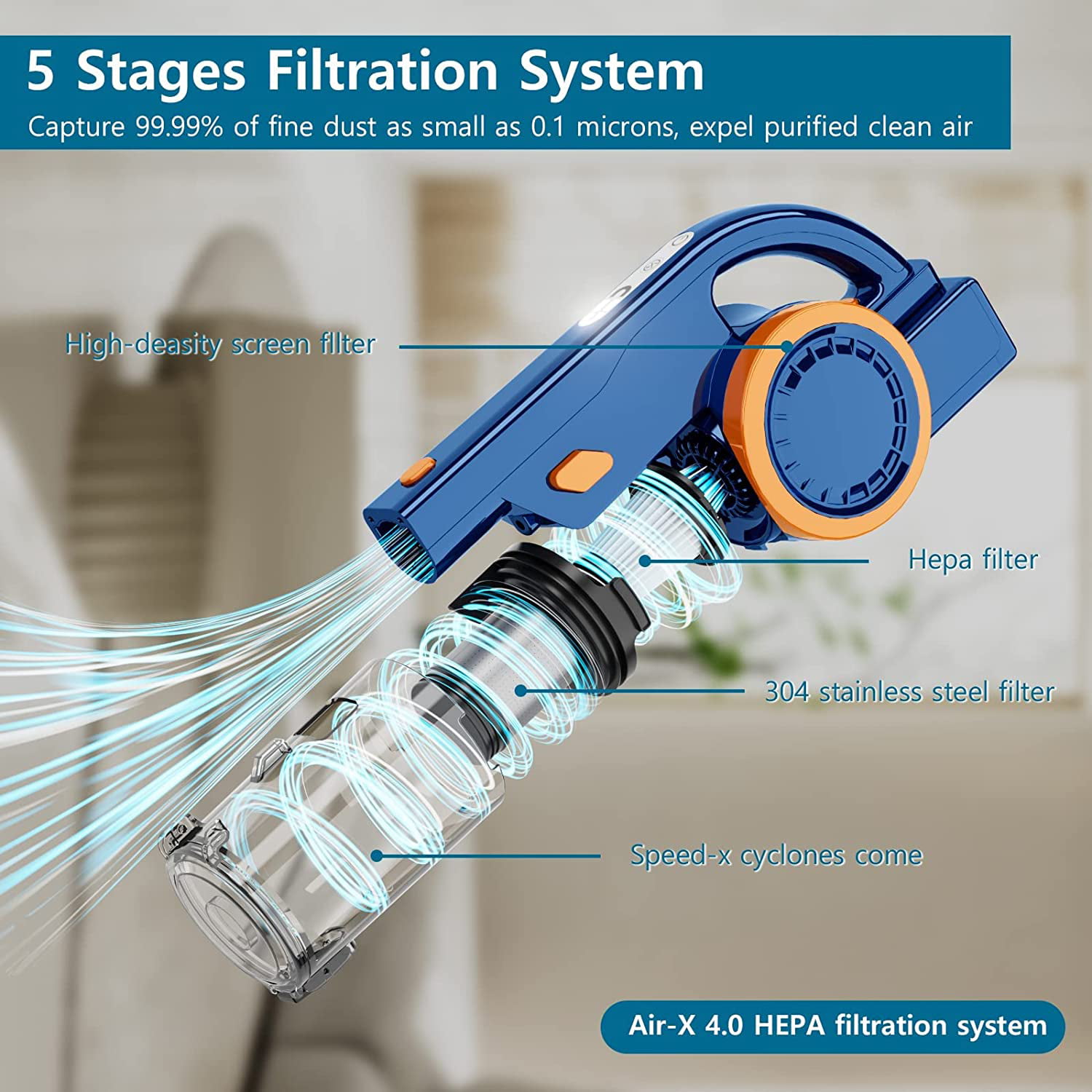 5 Stages Filtration System
Capture 99.99% of fine dust as small as 0.1 microns, expel purified clean air

High-deasity screen filter

Hepa filter

304 stainless steel filter

Speed-x cyclones come

Air-X 4.0 HEPA filtration system