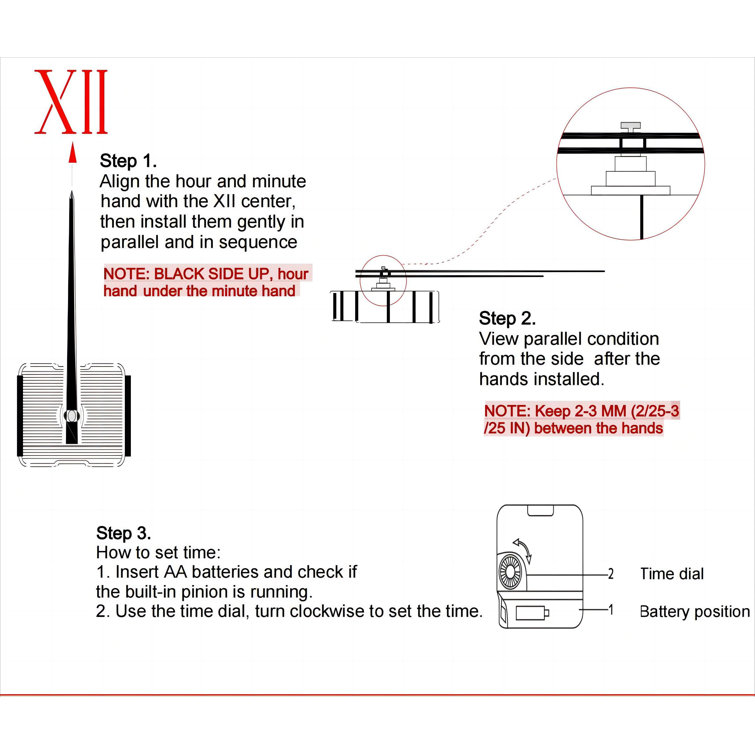 XII

Step 1.
Align the hour and minute hand with the XII center, then install them gently in parallel and in sequence

NOTE: BLACK SIDE UP, hour hand under the minute hand

Step 2.
View parallel condition from the side after the hands installed.

NOTE: Keep 2-3 MM (2/25-3 /25 IN) between the hands

Step 3.
How to set time:
1. Insert AA batteries and check if the built-in pinion is running.
2. Use the time dial, turn clockwise to set the time.

2 Time dial
1 Battery position