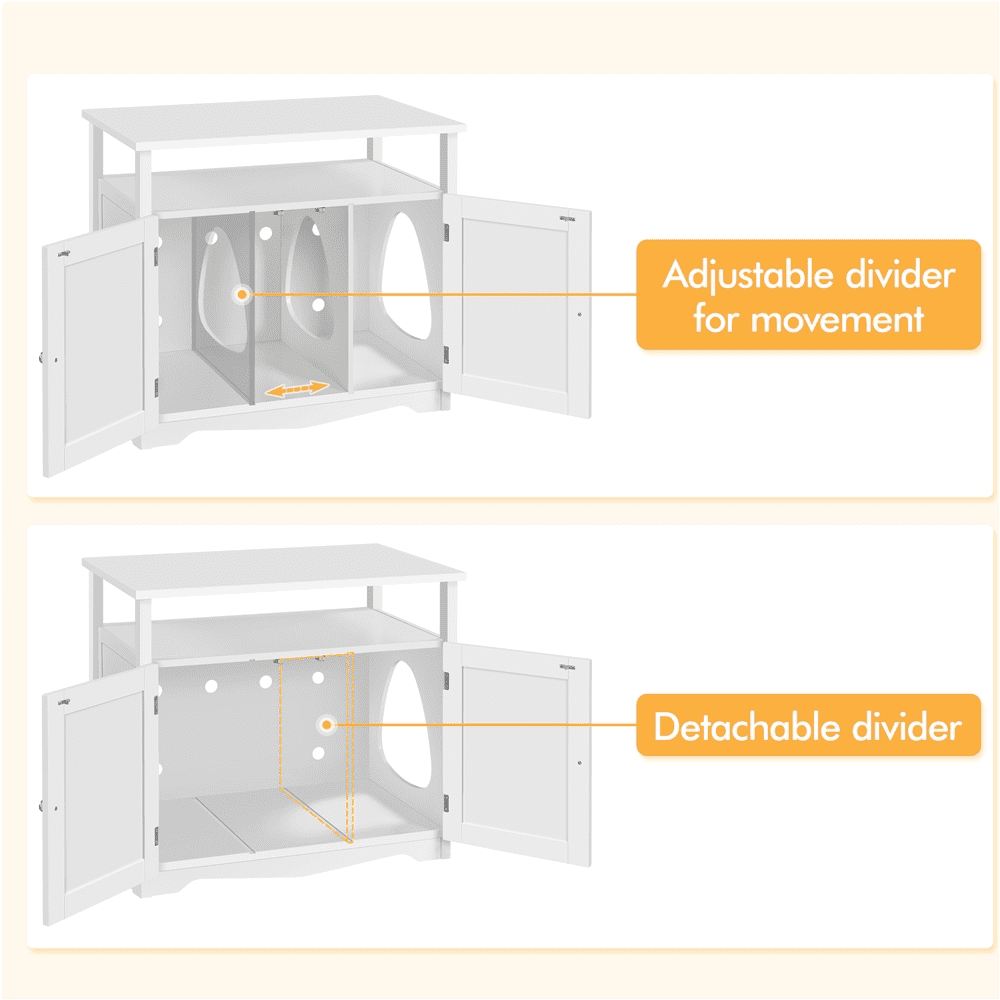 Adjustable divider for movement

Detachable divider