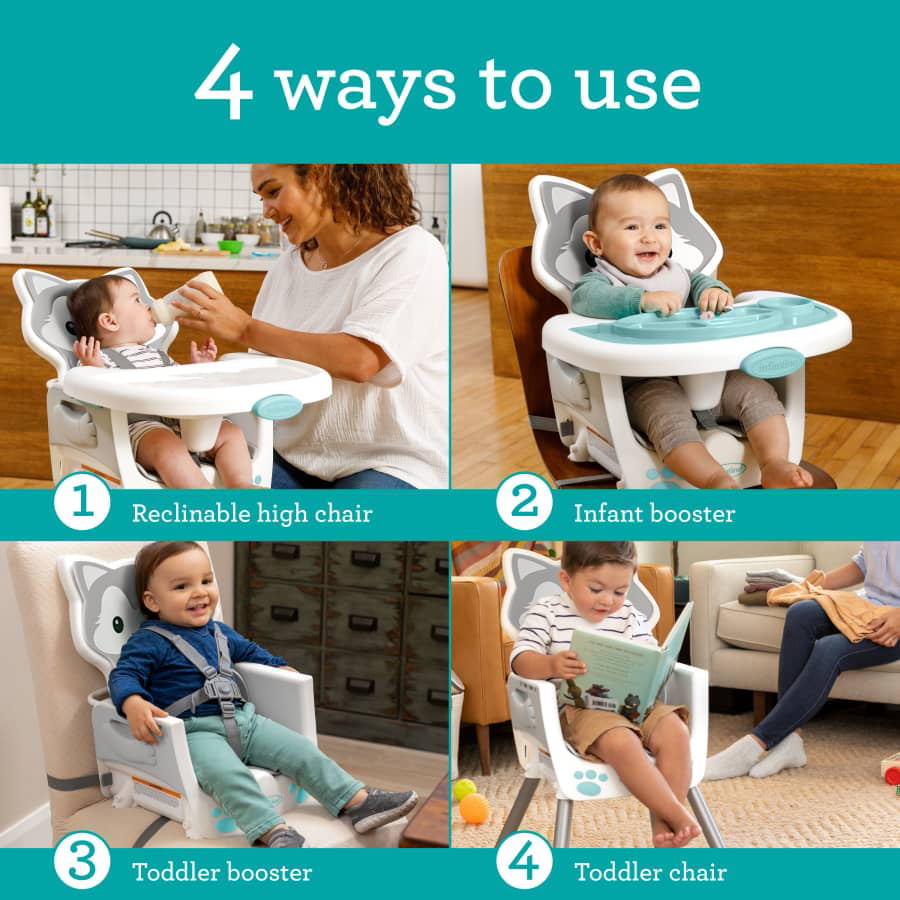 4 ways to use

1 Reclinable high chair

2 Infant booster

3 Toddler booster

4 Toddler chair