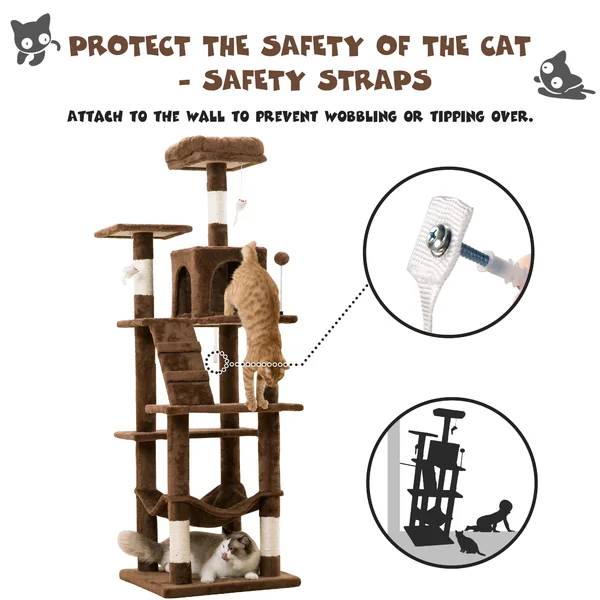 PROTECT THE SAFETY OF THE CAT - SAFETY STRAPS

ATTACH TO THE WALL TO PREVENT WOBBLING OR TIPPING OVER.