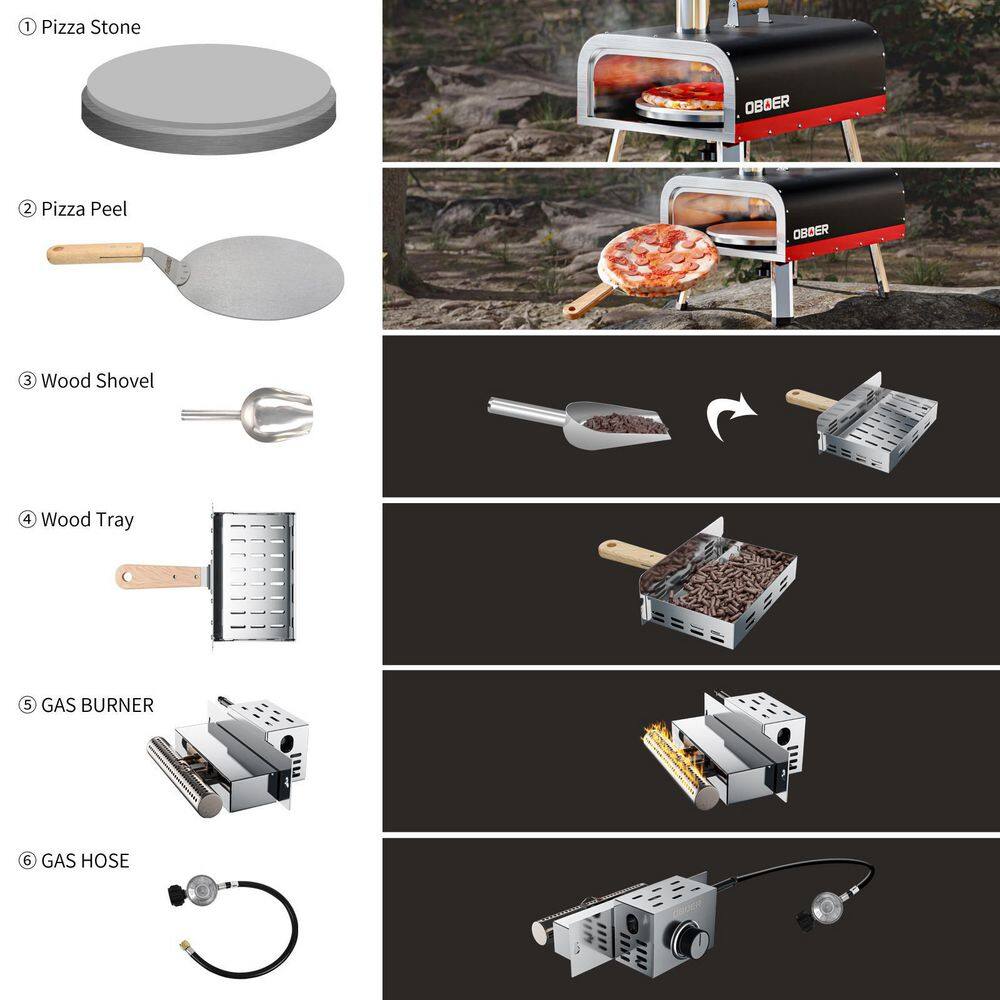 ① Pizza Stone

OBOER

② Pizza Peel

OBOER

③ Wood Shovel

④ Wood Tray

⑤ GAS BURNER

⑥ GAS HOSE