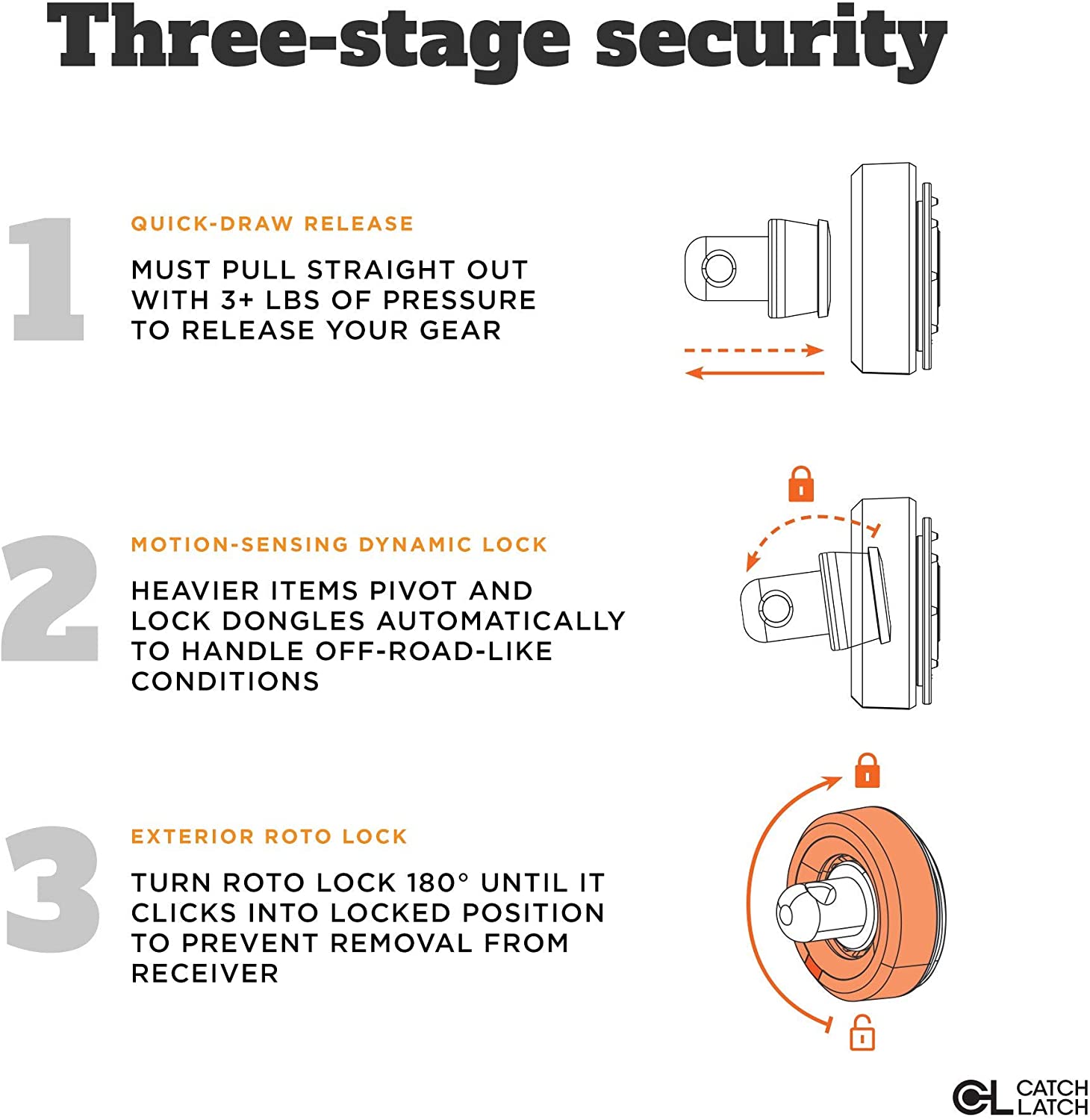 Three-stage security

1

QUICK-DRAW RELEASE

MUST PULL STRAIGHT OUT WITH 3+ LBS OF PRESSURE TO RELEASE YOUR GEAR

2

MOTION-SENSING DYNAMIC LOCK

HEAVIER ITEMS PIVOT AND LOCK DONGLES AUTOMATICALLY TO HANDLE OFF-ROAD-LIKE CONDITIONS

3

EXTERIOR ROTO LOCK

TURN ROTO LOCK 180° UNTIL IT CLICKS INTO LOCKED POSITION TO PREVENT REMOVAL FROM RECEIVER

CL CATCH LATCH