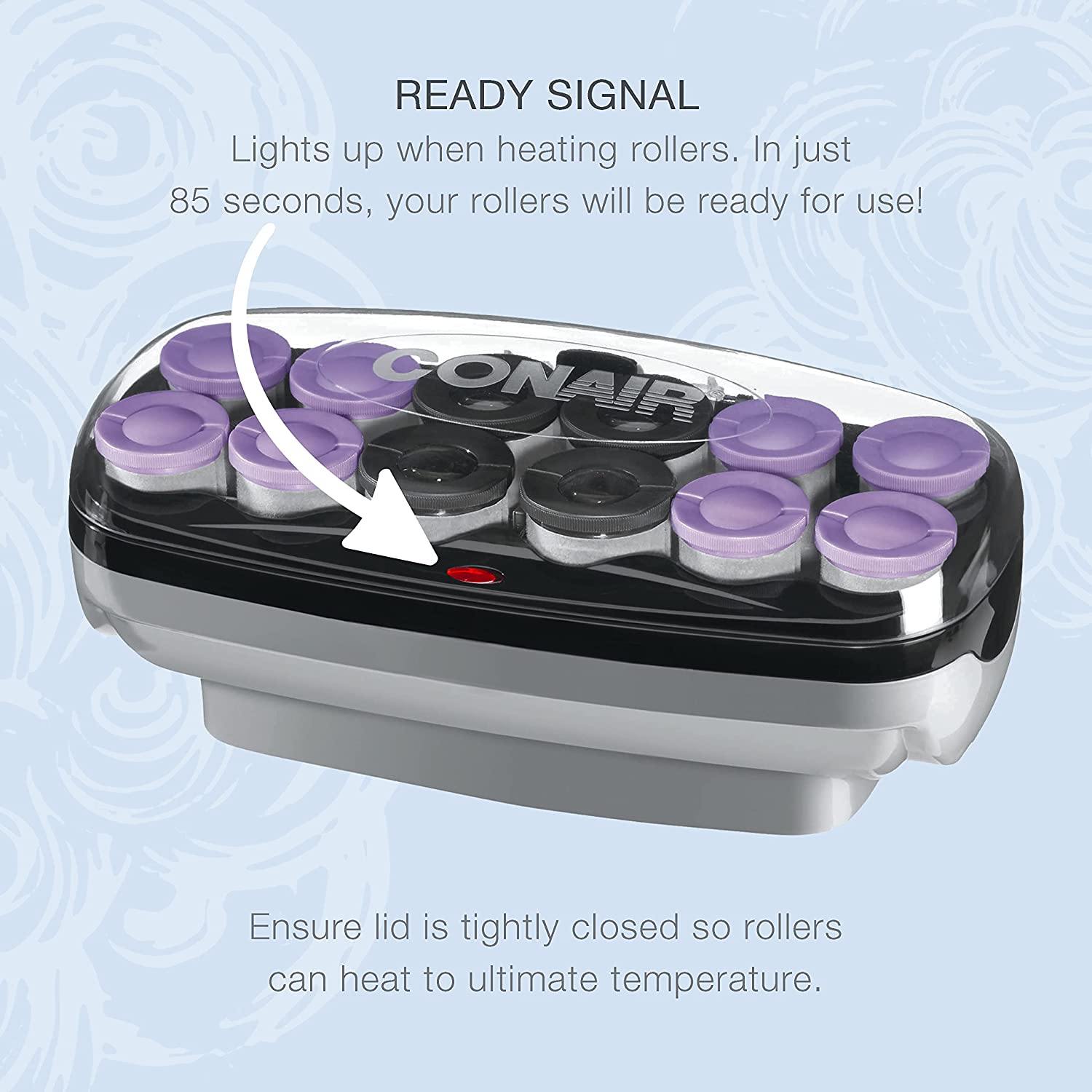 READY SIGNAL
Lights up when heating rollers. In just 85 seconds, your rollers will be ready for use!

CONAIR

Ensure lid is tightly closed so rollers can heat to ultimate temperature.