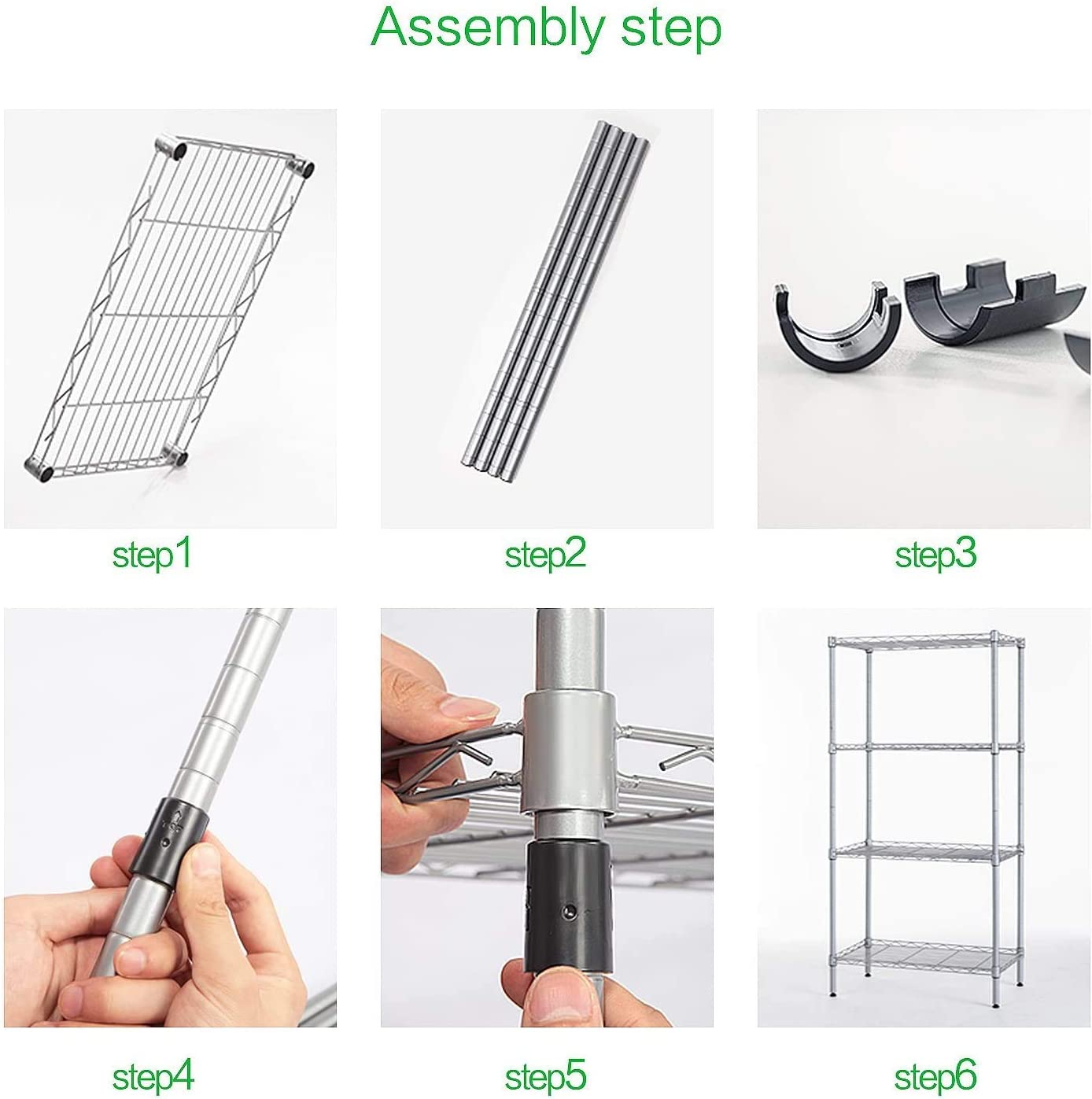 Assembly step

step1

step2

step3

step4

step5

step6