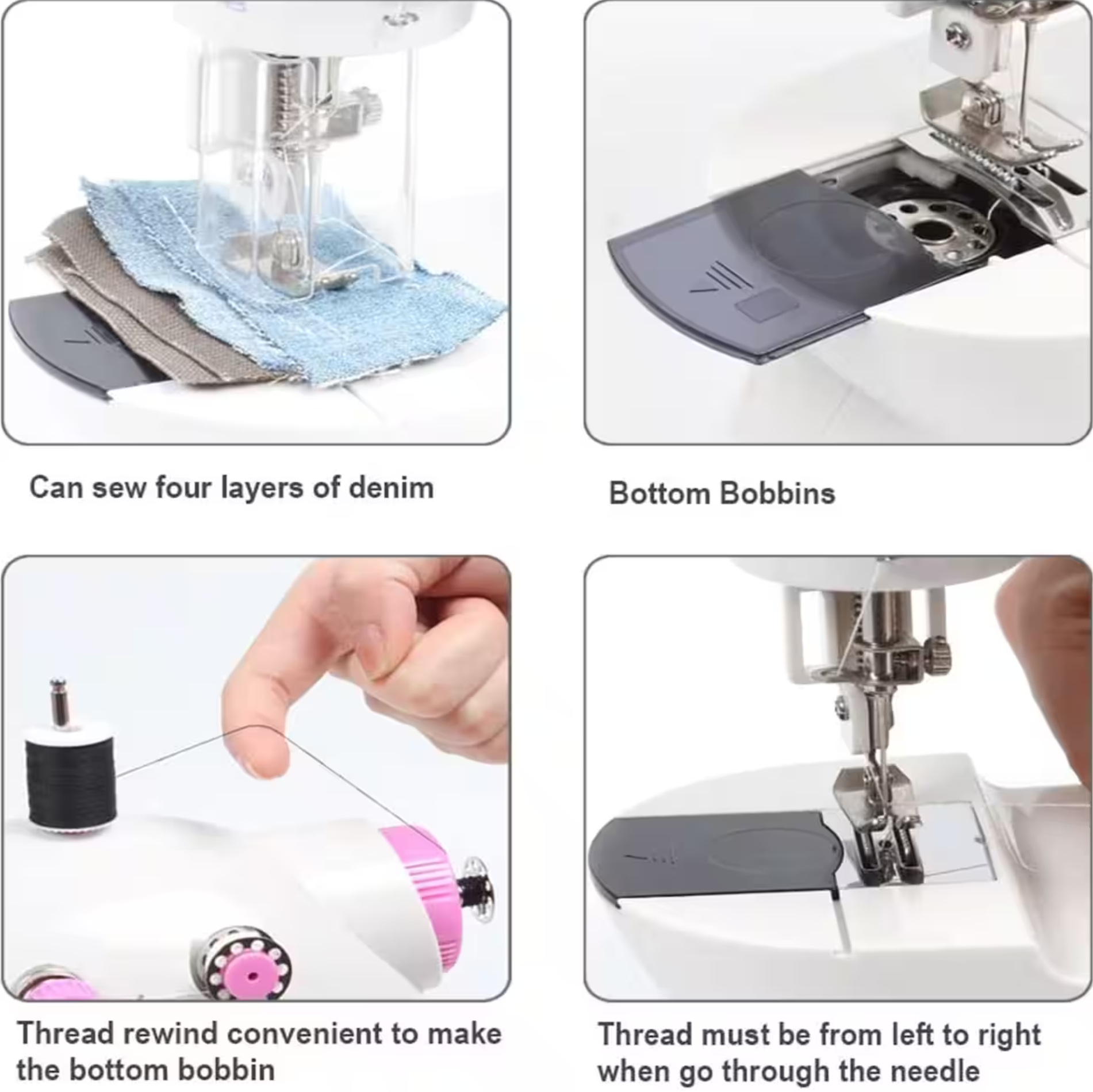 Can sew four layers of denim

Bottom Bobbins

Thread rewind convenient to make the bottom bobbin

Thread must be from left to right when go through the needle