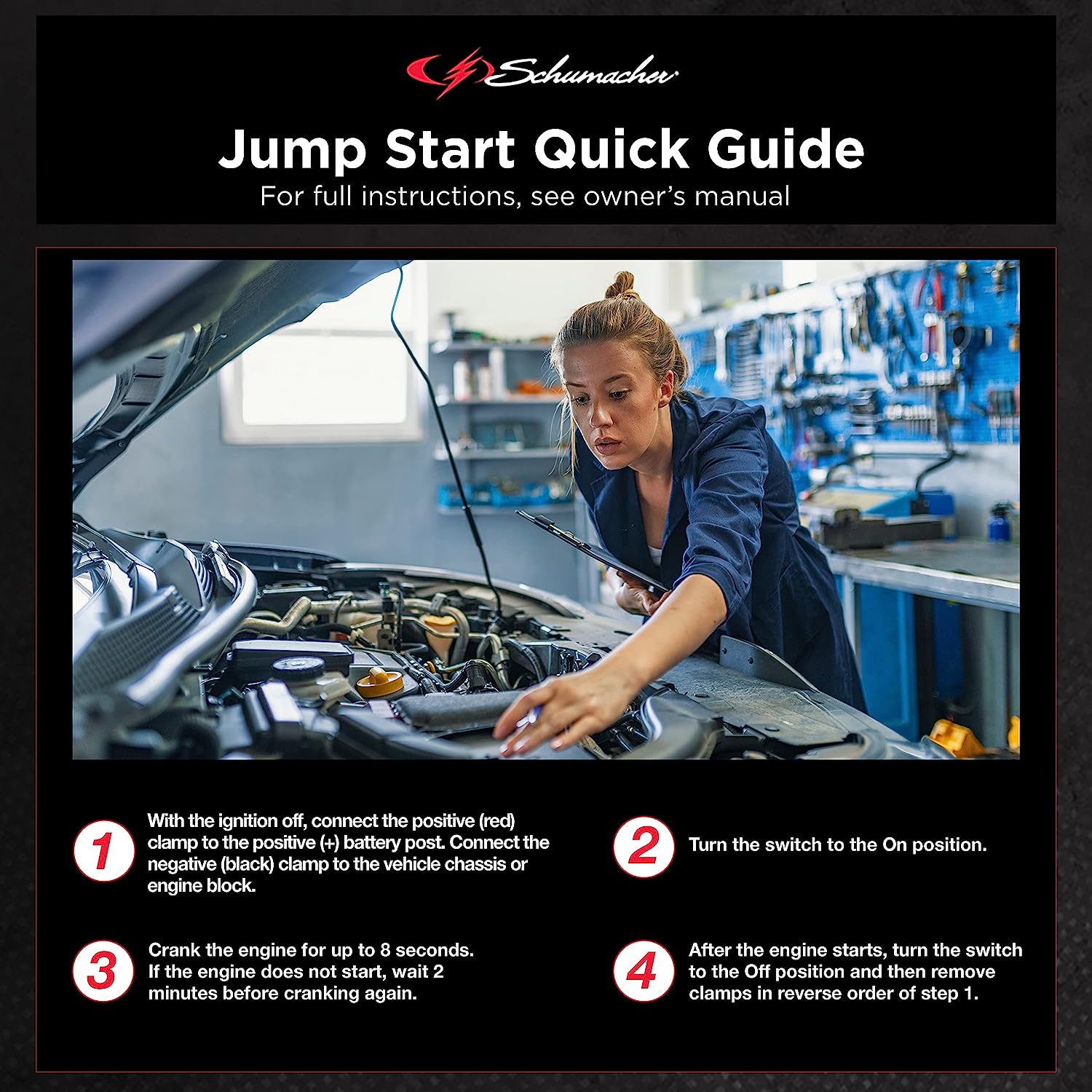 Schumacher

Jump Start Quick Guide
For full instructions, see owner's manual

1
With the ignition off, connect the positive (red) clamp to the positive (+) battery post. Connect the negative (black) clamp to the vehicle chassis or engine block.

2
Turn the switch to the On position.

3
Crank the engine for up to 8 seconds. If the engine does not start, wait 2 minutes before cranking again.

4
After the engine starts, turn the switch to the Off position and then remove clamps in reverse order of step 1.