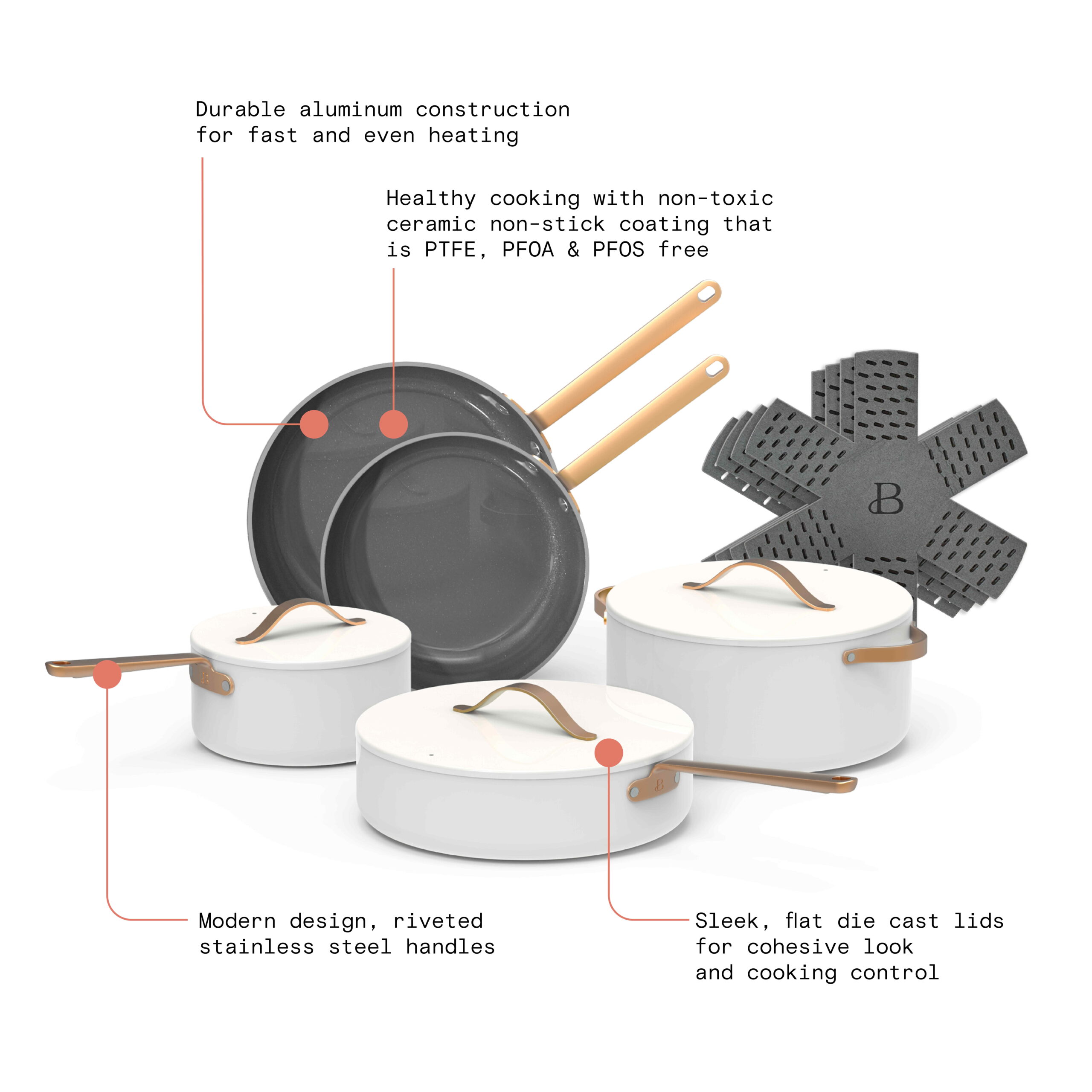 Durable aluminum construction for fast and even heating

Healthy cooking with non-toxic ceramic non-stick coating that is PTFE, PFOA & PFOS free

B

Modern design, riveted stainless steel handles

Sleek, flat die cast lids for cohesive look and cooking control