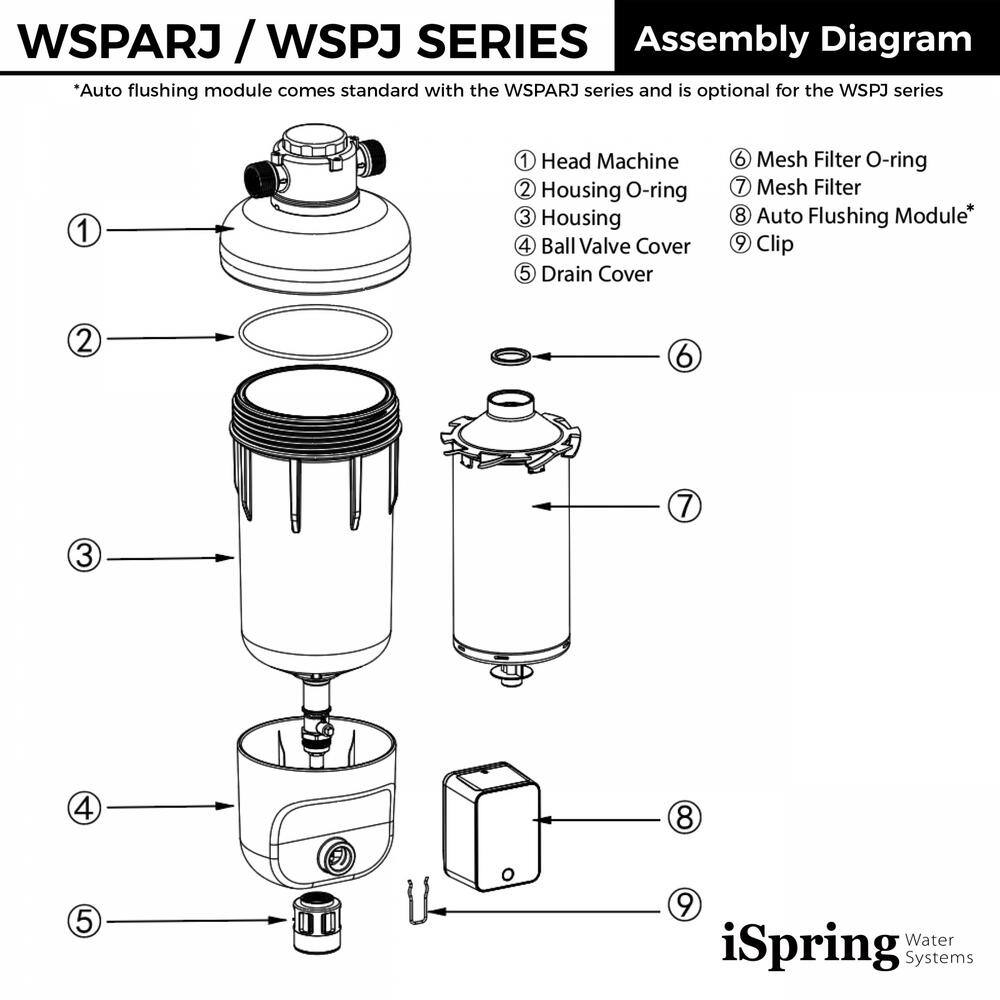 WSPARJ / WSPJ SERIES

Assembly Diagram

*Auto flushing module comes standard with the WSPARJ series and is optional for the WSPJ series

① Head Machine
② Housing O-ring
③ Housing
④ Ball Valve Cover
⑤ Drain Cover

⑥ Mesh Filter O-ring
⑦ Mesh Filter
⑧ Auto Flushing Module*
⑨ Clip

①
②
③
④
⑤
⑥
⑦
⑧
⑨

iSpring Water Systems