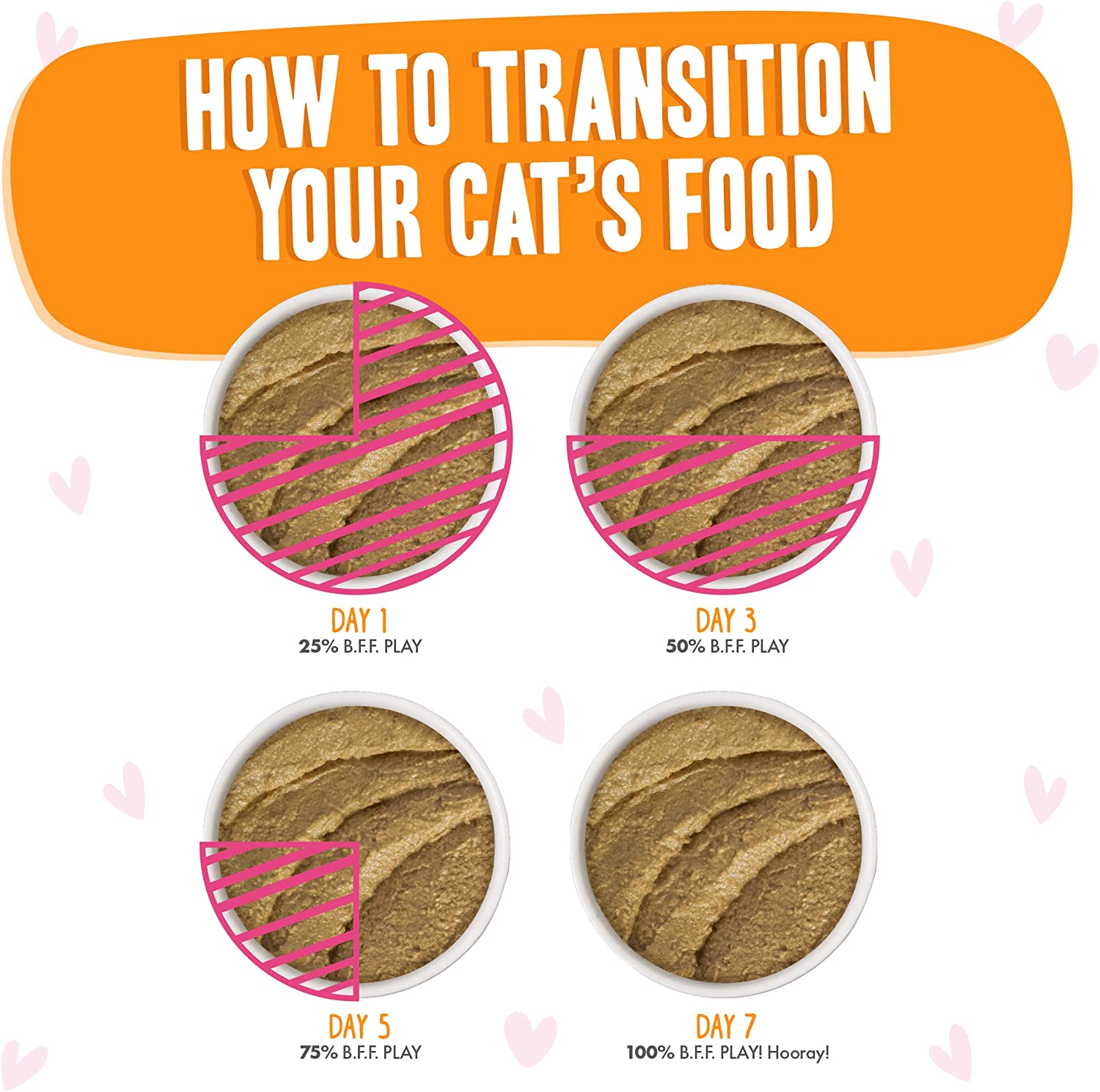 HOW TO TRANSITION YOUR CAT'S FOOD

DAY 1
25% B.F.F. PLAY

DAY 3
50% B.F.F. PLAY

DAY 5
75% B.F.F. PLAY

DAY 7
100% B.F.F. PLAY! Hooray!