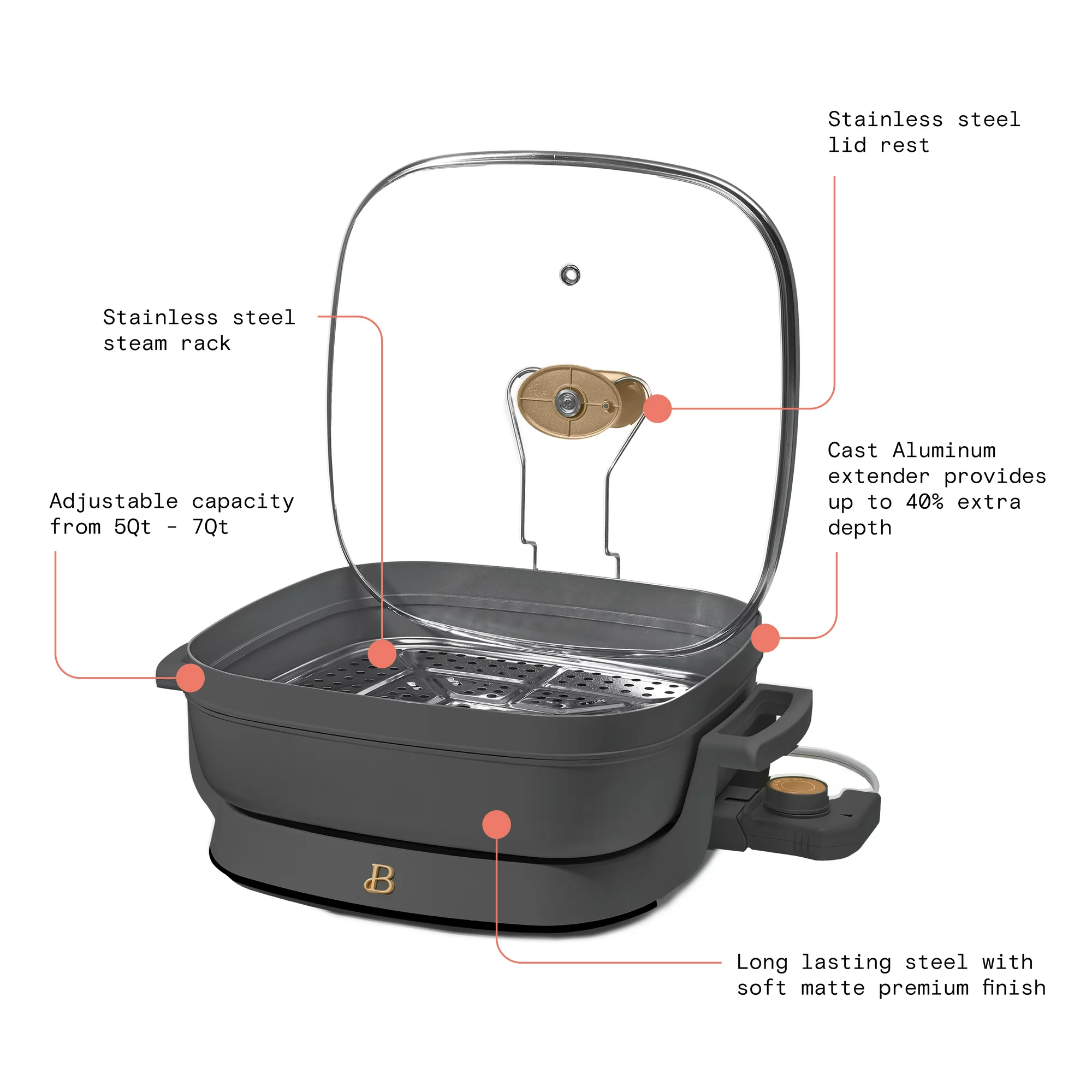 Stainless steel lid rest

Stainless steel steam rack

Cast Aluminum extender provides up to 40% extra depth

Adjustable capacity from 5Qt - 7Qt

B

Long lasting steel with soft matte premium finish