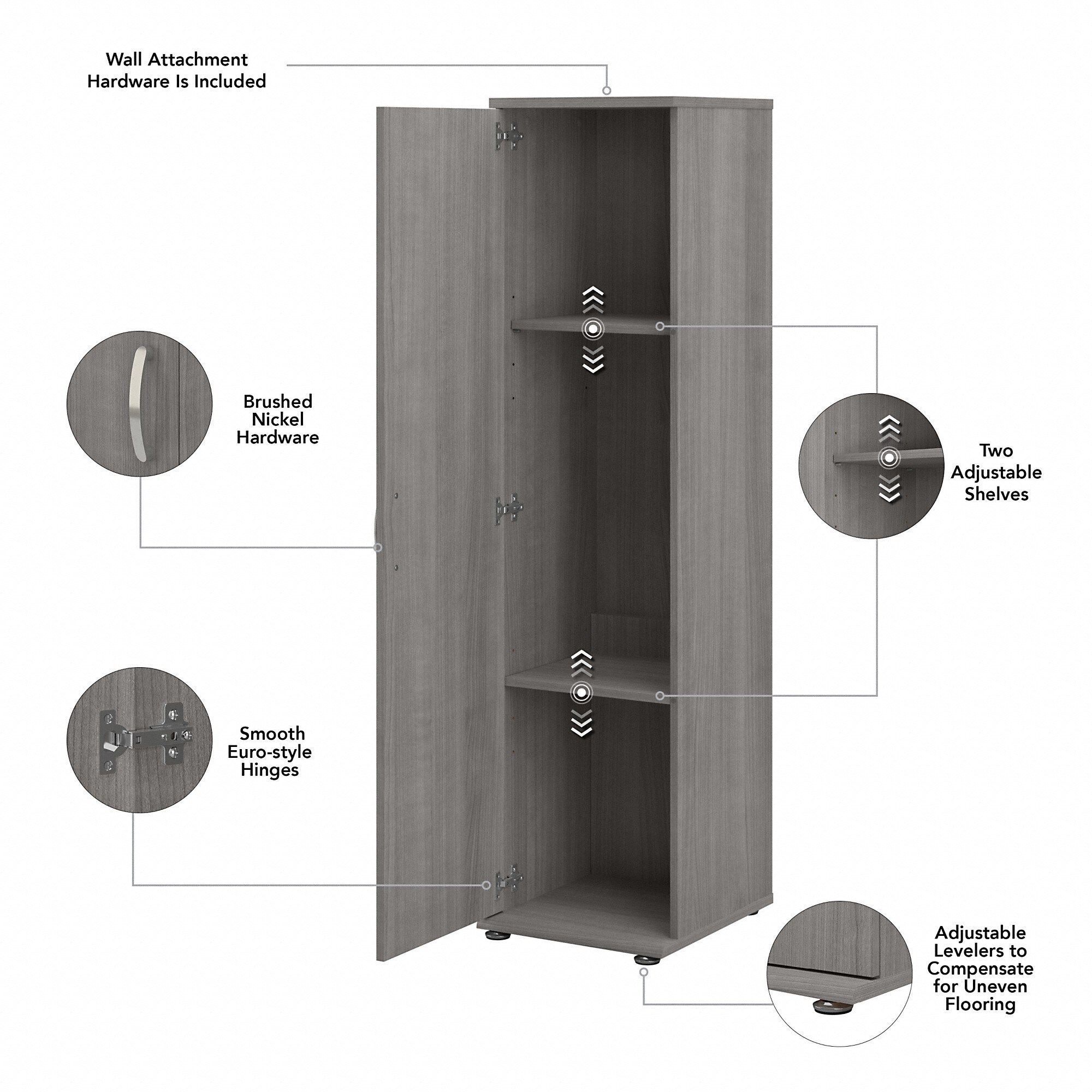 Wall Attachment Hardware Is Included

Brushed Nickel Hardware

Two Adjustable Shelves

Smooth Euro-style Hinges

Adjustable Levelers to Compensate for Uneven Flooring