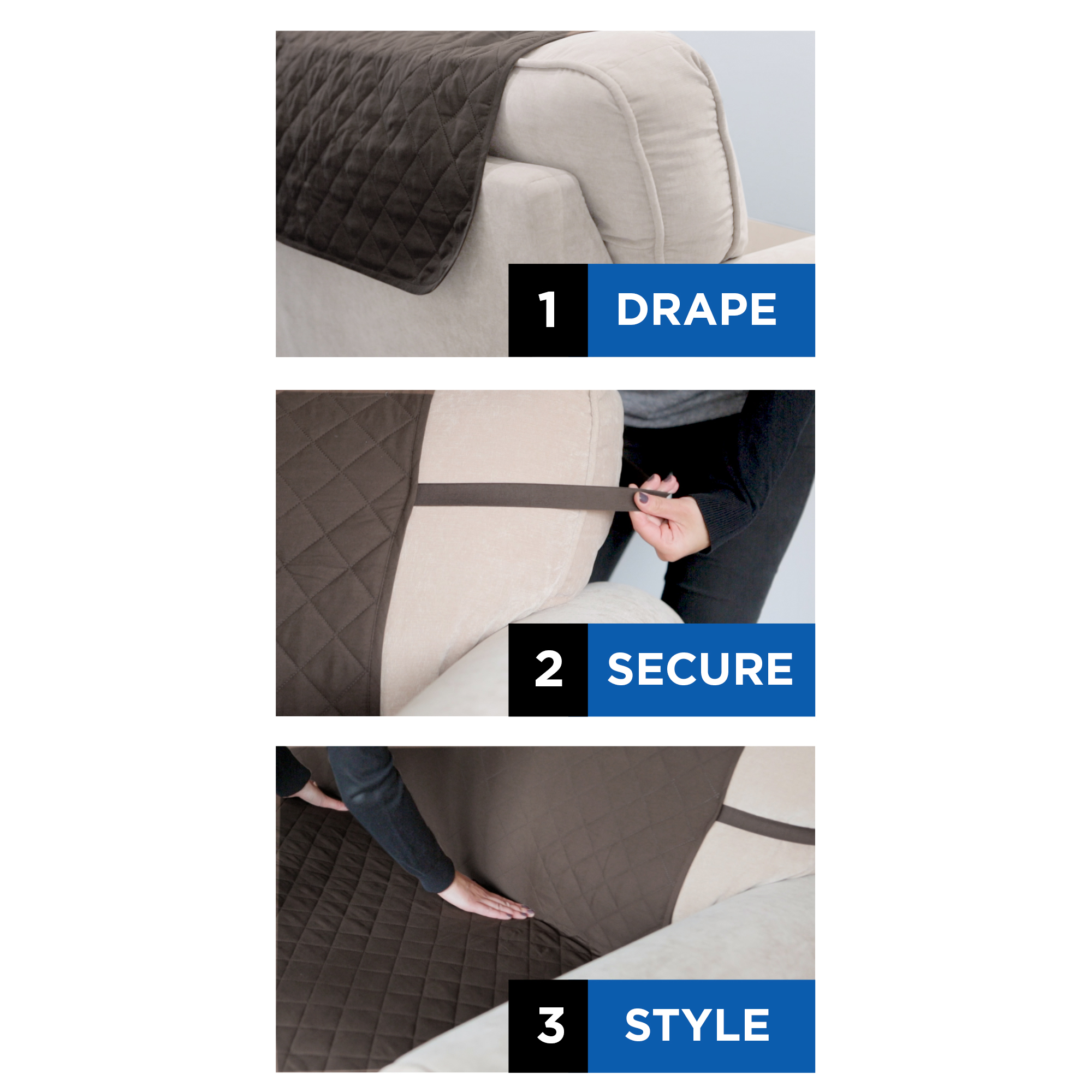 1 DRAPE

2 SECURE

3 STYLE