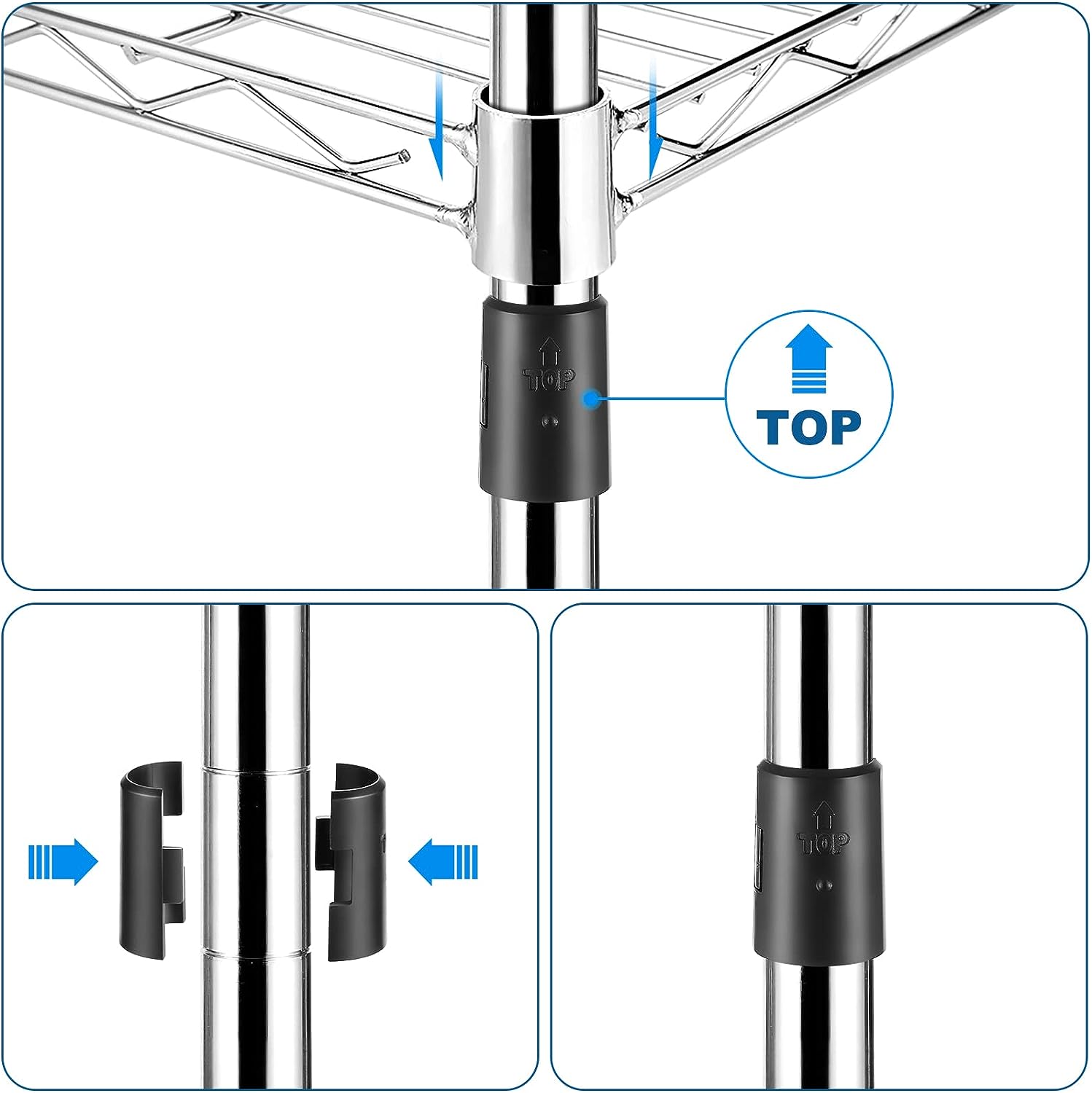 TOP

TOP

TOP