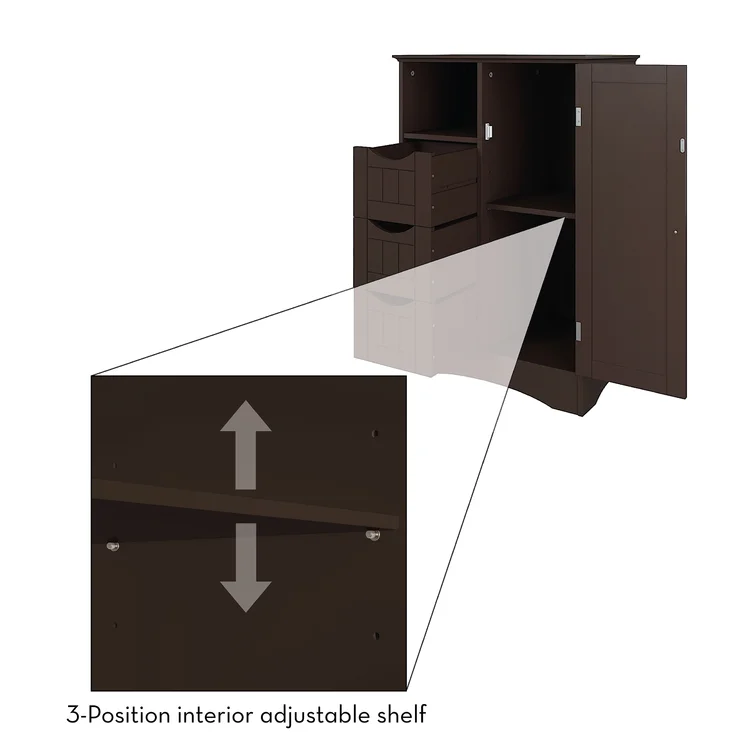 3-Position interior adjustable shelf