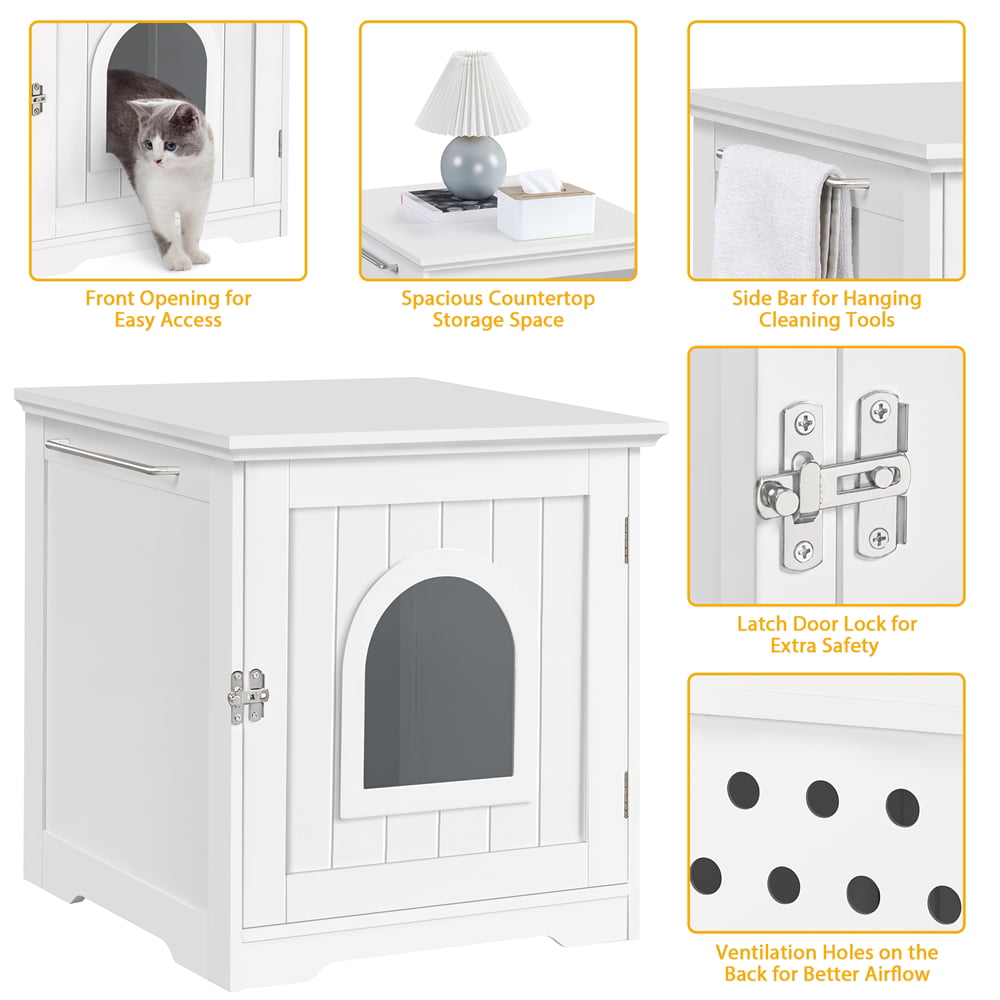 Front Opening for Easy Access

Spacious Countertop Storage Space

Side Bar for Hanging Cleaning Tools

Latch Door Lock for Extra Safety

Ventilation Holes on the Back for Better Airflow