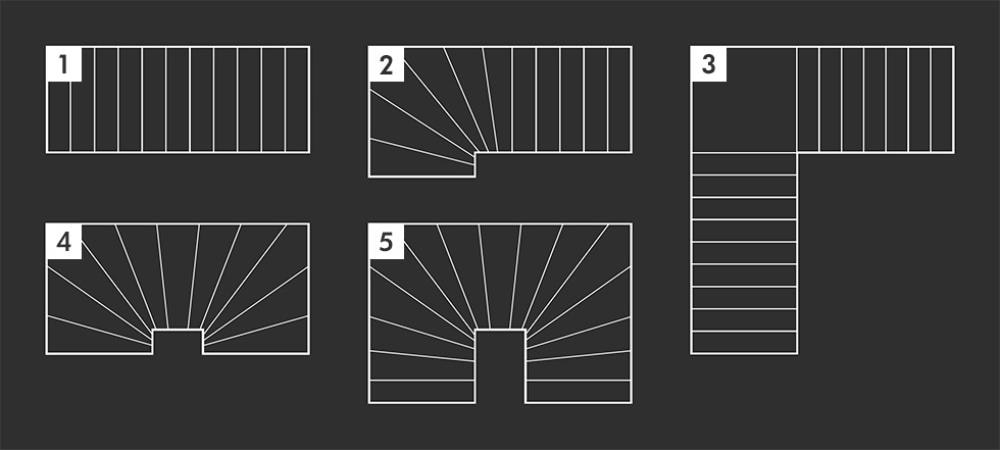 1

2

3

4

5