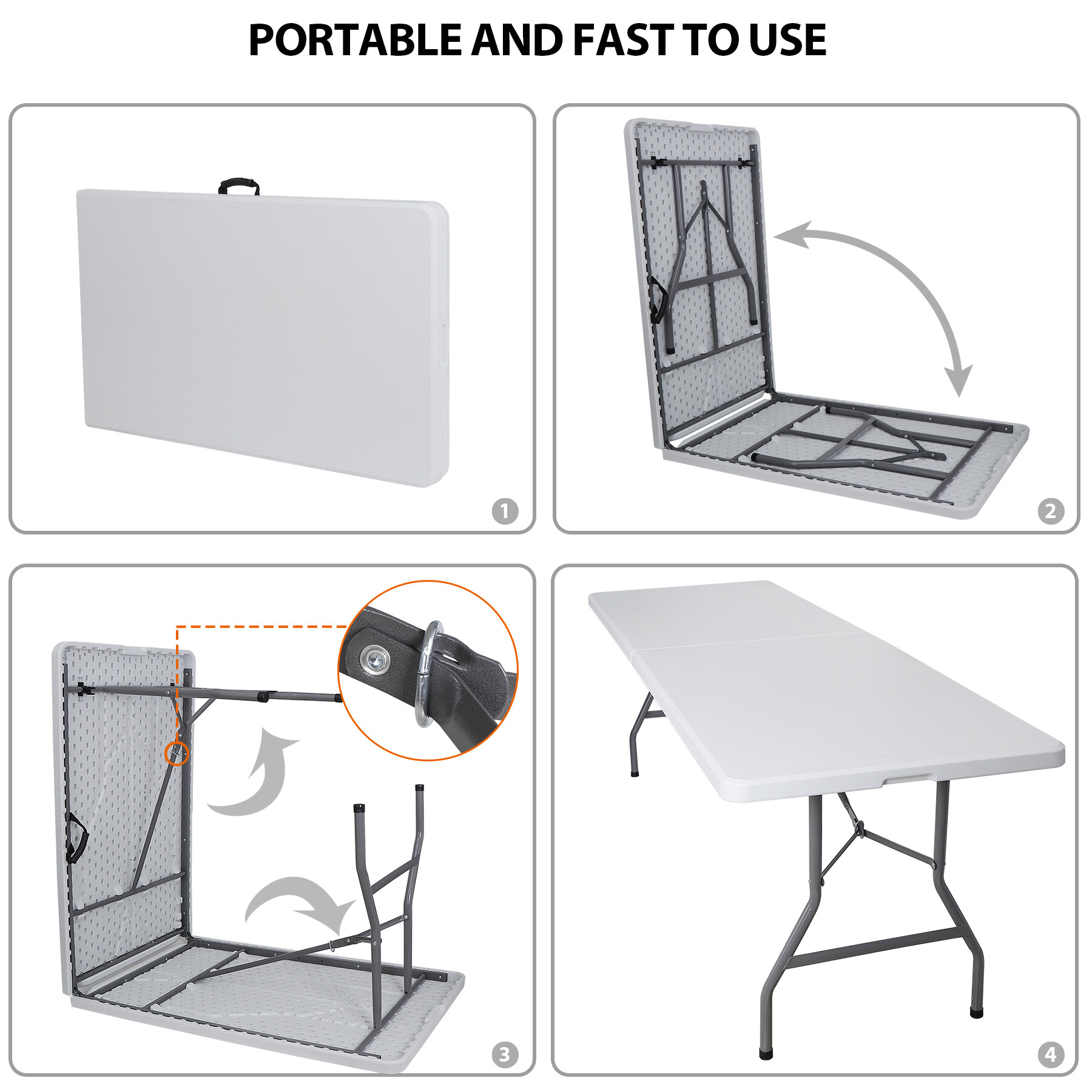 PORTABLE AND FAST TO USE

1

2

3

4