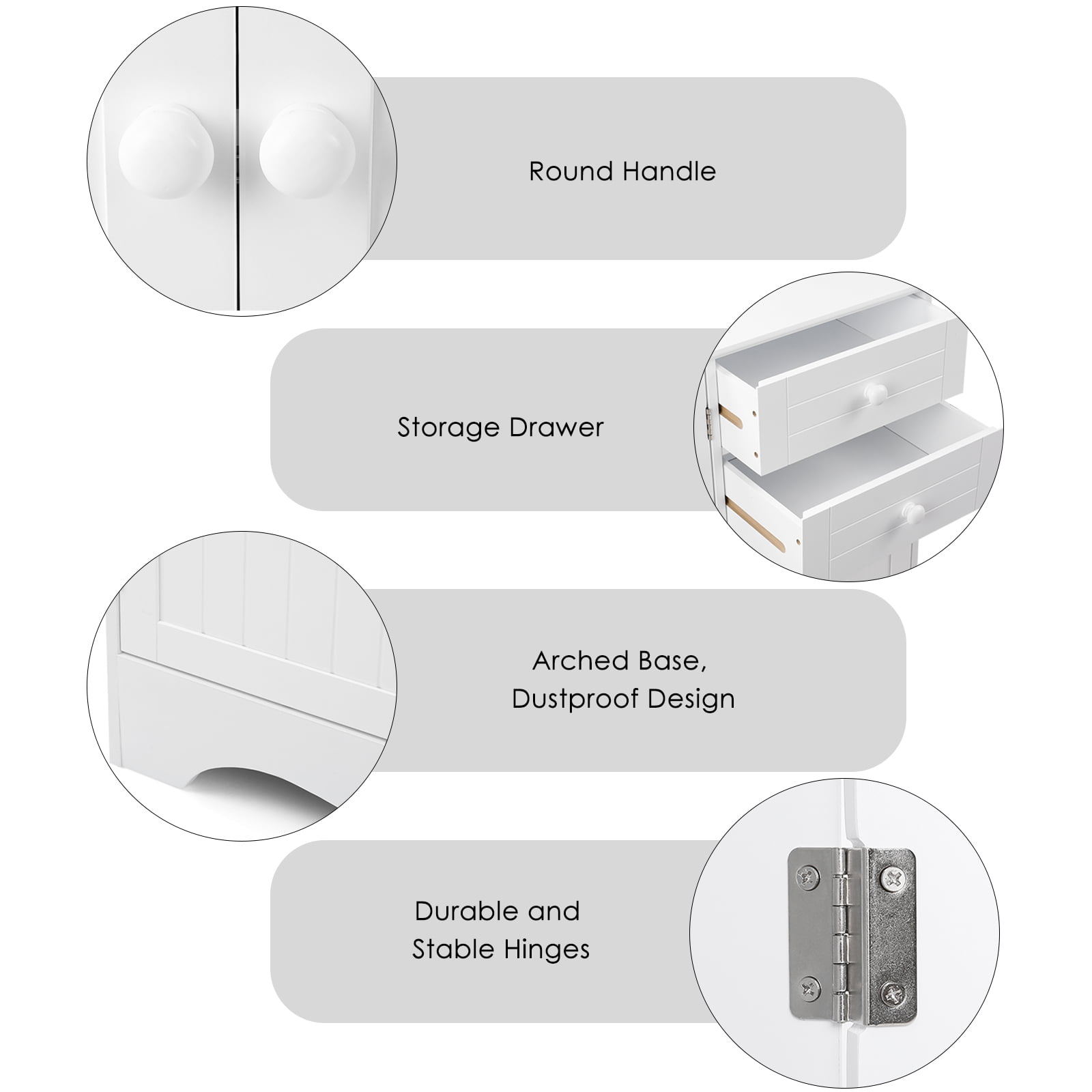 Round Handle

Storage Drawer

Arched Base,
Dustproof Design

Durable and
Stable Hinges