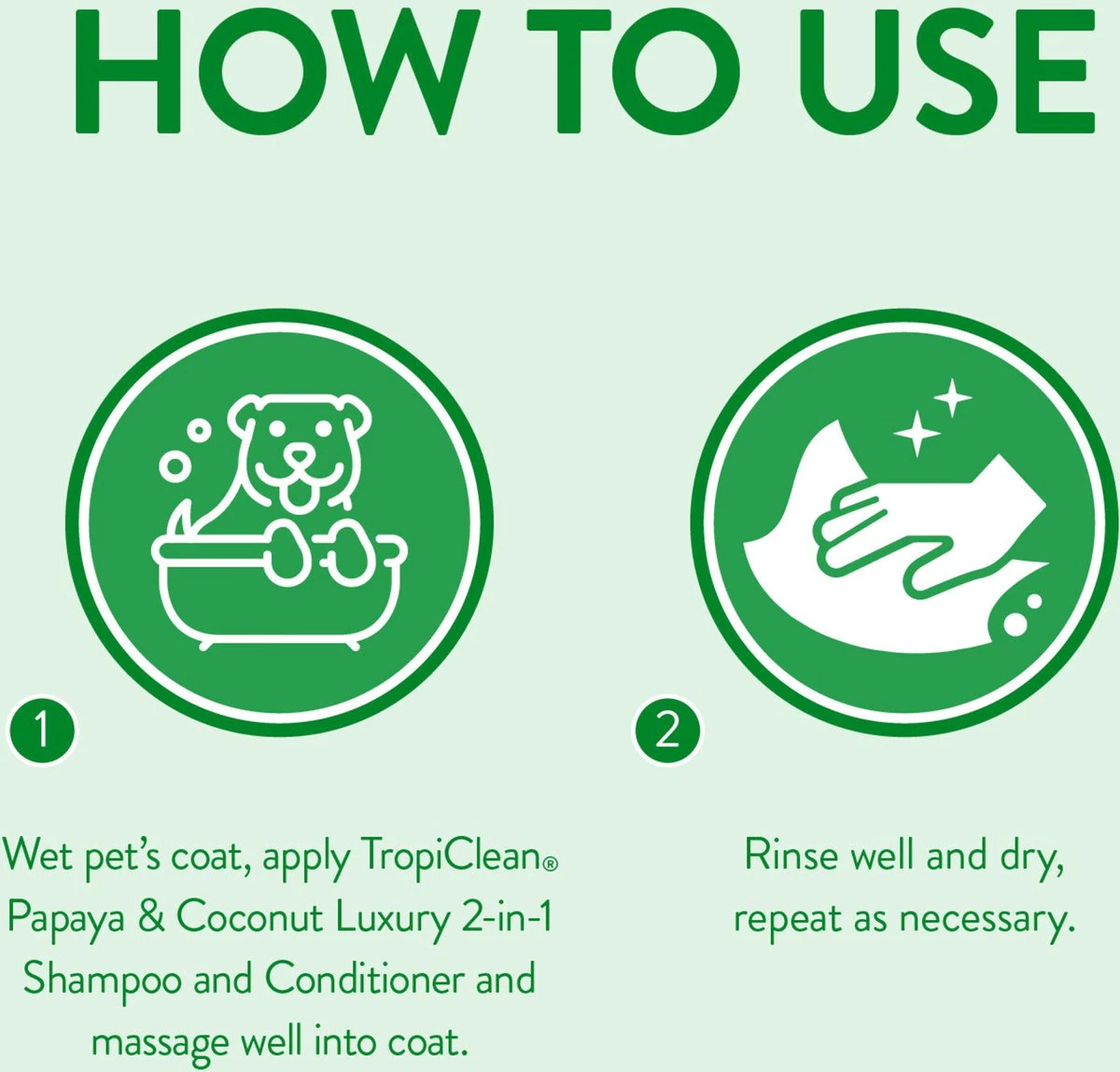 HOW TO USE

1

Wet pet's coat, apply TropiClean® Papaya & Coconut Luxury 2-in-1 Shampoo and Conditioner and massage well into coat.

2

Rinse well and dry, repeat as necessary.