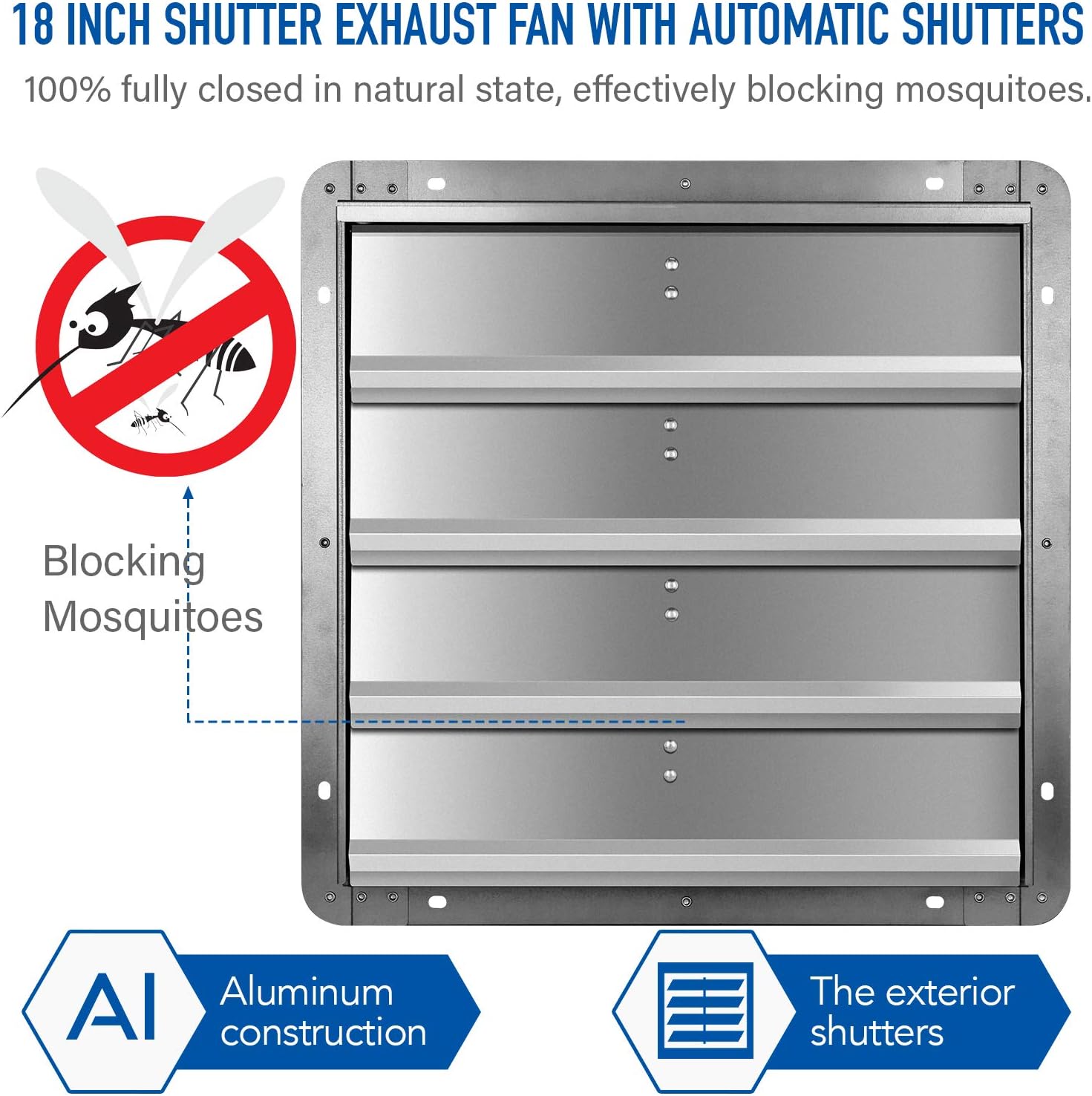 18 INCH SHUTTER EXHAUST FAN WITH AUTOMATIC SHUTTERS

100% fully closed in natural state, effectively blocking mosquitoes.

Blocking Mosquitoes

Al

Aluminum construction

The exterior shutters