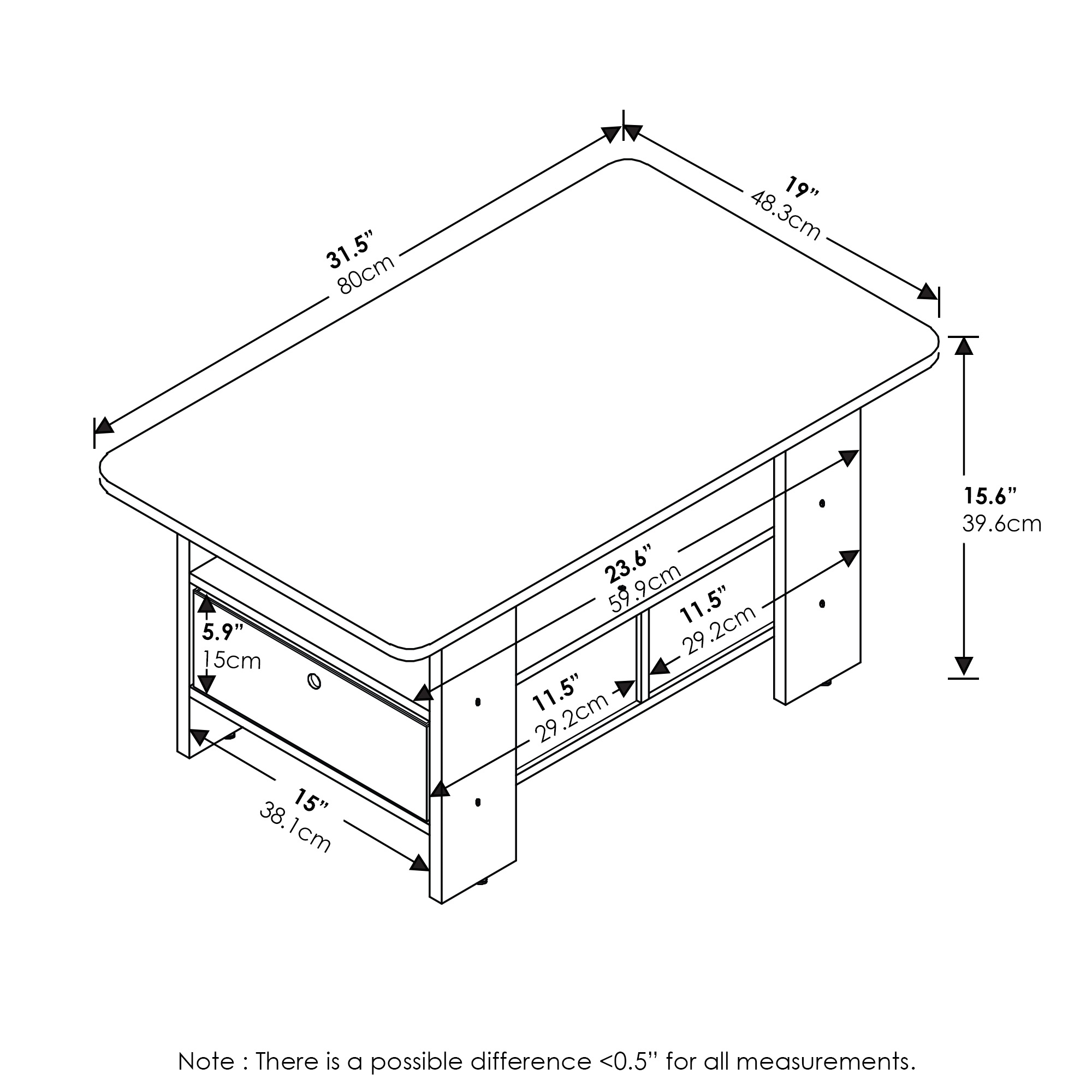 31.5”
80cm

19”
48.3cm

15.6”
39.6cm

23.6”
59.9cm

11.5”
29.2cm

5.9”
15cm

11.5”
29.2cm

15”
38.1cm

Note : There is a possible difference <0.5’’ for all measurements.