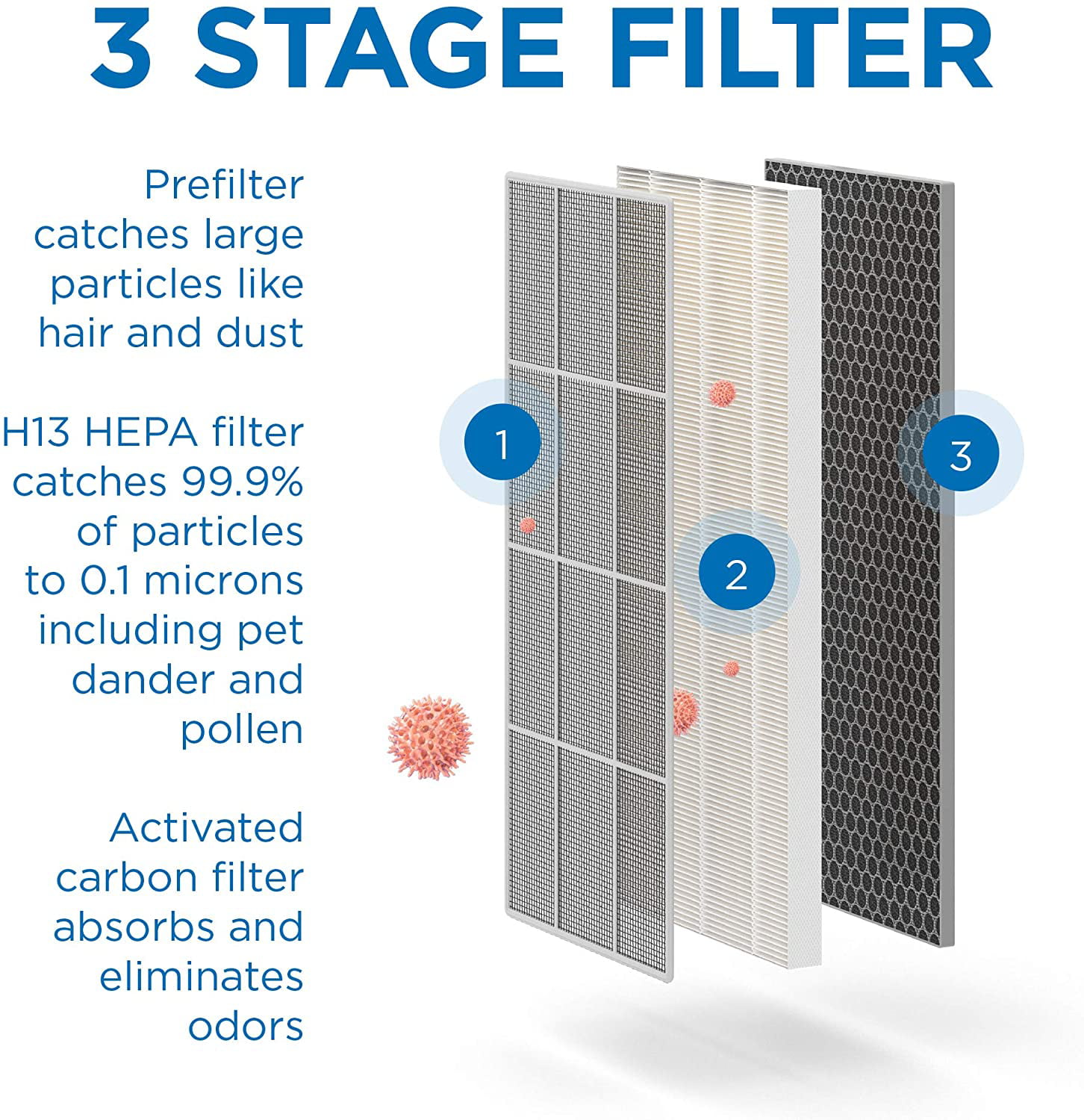 3 STAGE FILTER

Prefilter catches large particles like hair and dust

H13 HEPA filter catches 99.9% of particles to 0.1 microns including pet dander and pollen

Activated carbon filter absorbs and eliminates odors

1

2

3