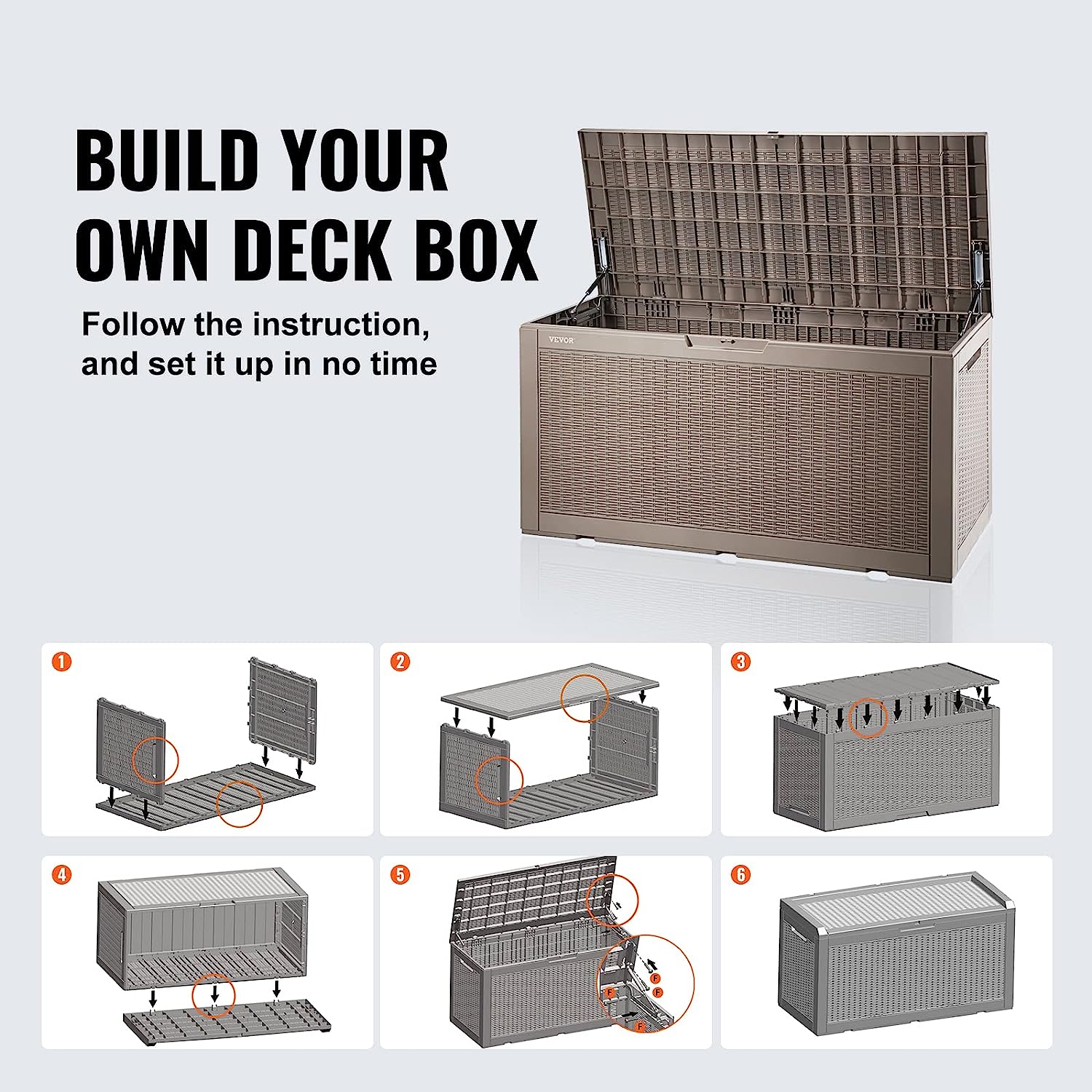 BUILD YOUR OWN DECK BOX

Follow the instruction, and set it up in no time

VEVOR

1

2

3

4

5

F
F
F
F

6