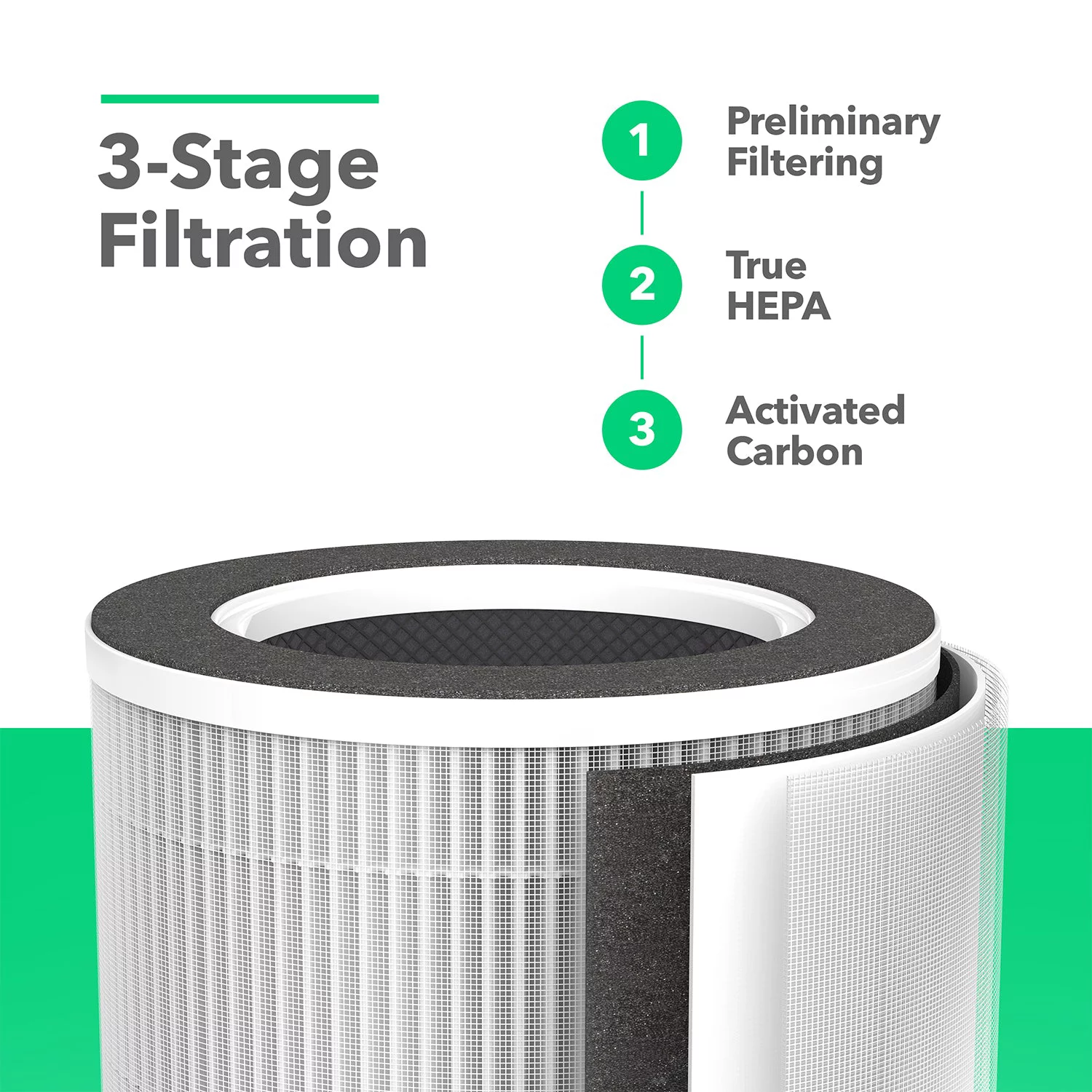 3-Stage Filtration

1 Preliminary Filtering

2 True HEPA

3 Activated Carbon