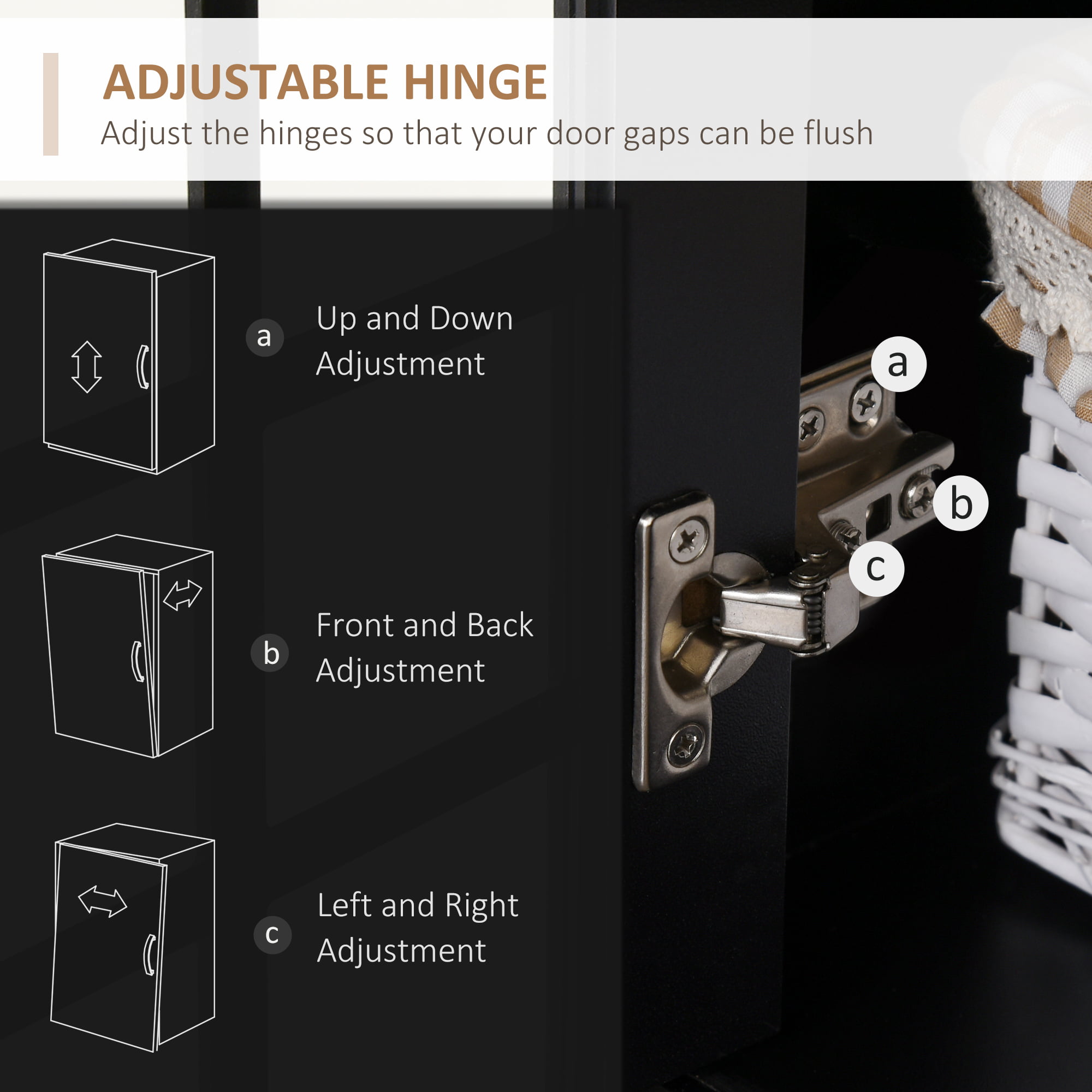 ADJUSTABLE HINGE
Adjust the hinges so that your door gaps can be flush

a Up and Down Adjustment

b Front and Back Adjustment

c Left and Right Adjustment

a
b
c