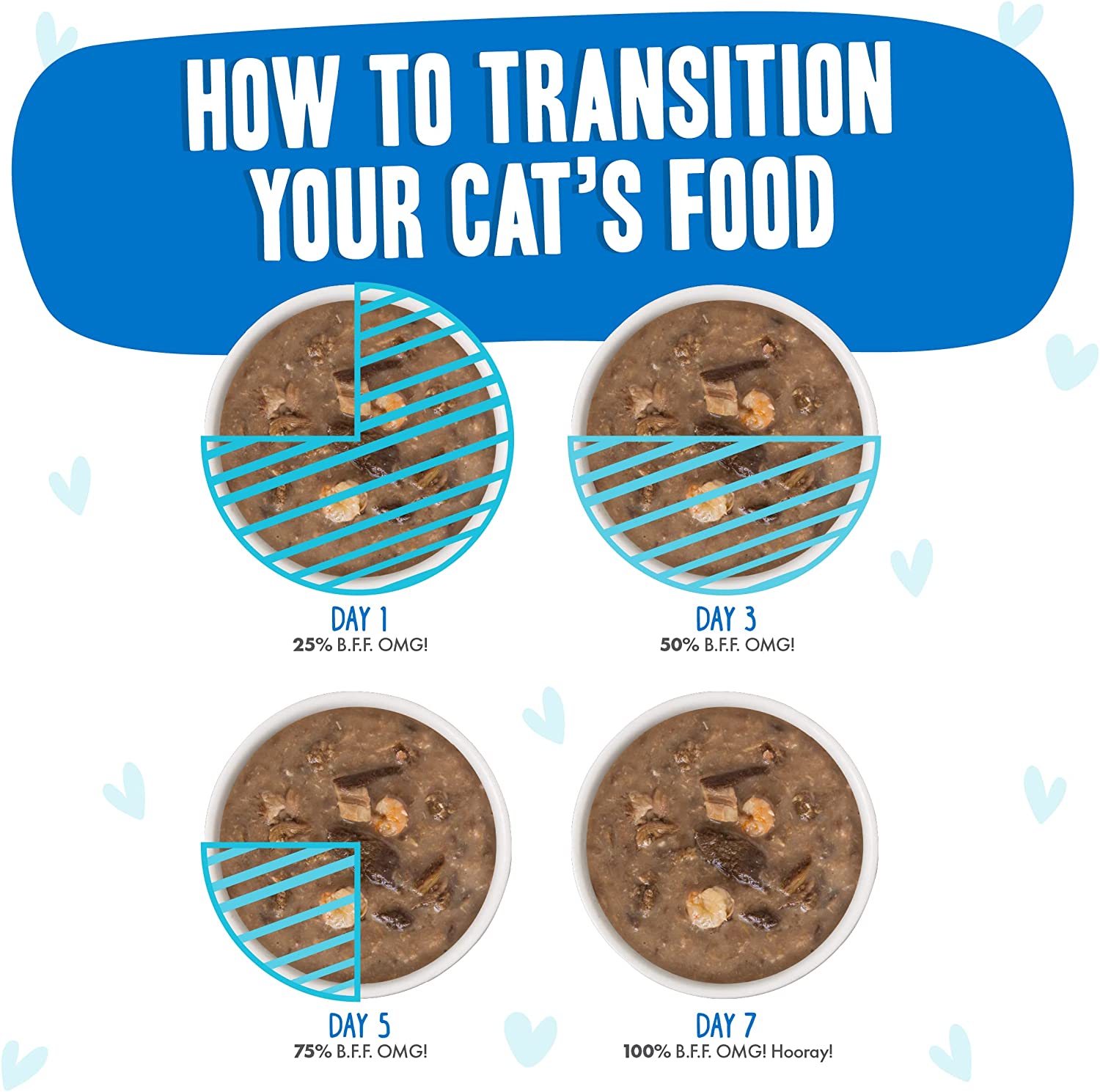 HOW TO TRANSITION YOUR CAT'S FOOD

DAY 1
25% B.F.F. OMG!

DAY 3
50% B.F.F. OMG!

DAY 5
75% B.F.F. OMG!

DAY 7
100% B.F.F. OMG! Hooray!